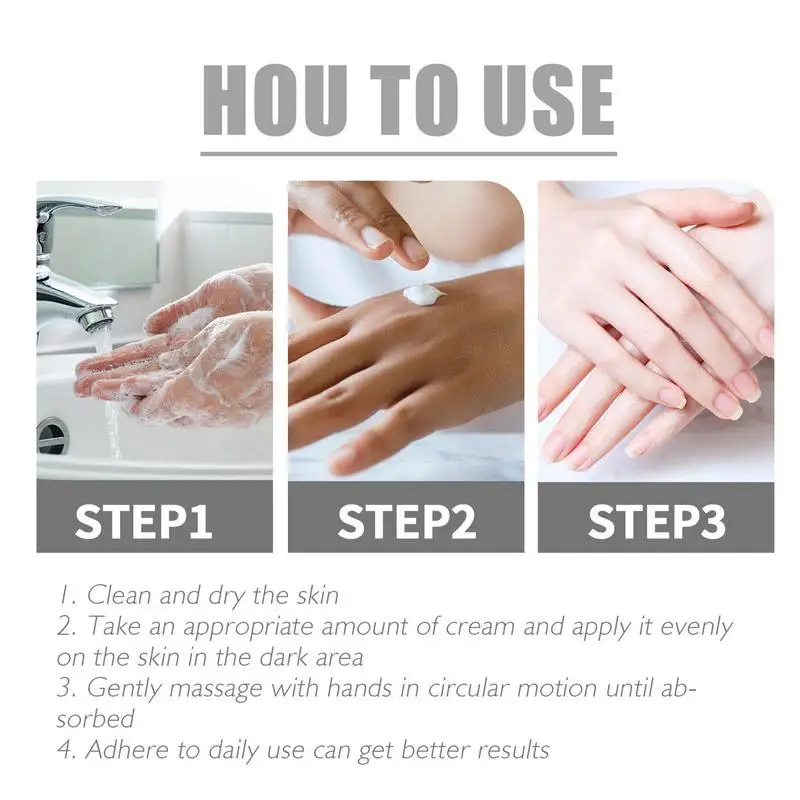 HOU TO USE

STEP1

STEP2

STEP3

1. Clean and dry the skin
2. Take an appropriate amount of cream and apply it evenly on the skin in the dark area
3. Gently massage with hands in circular motion until absorbed
4. Adhere to daily use can get better results