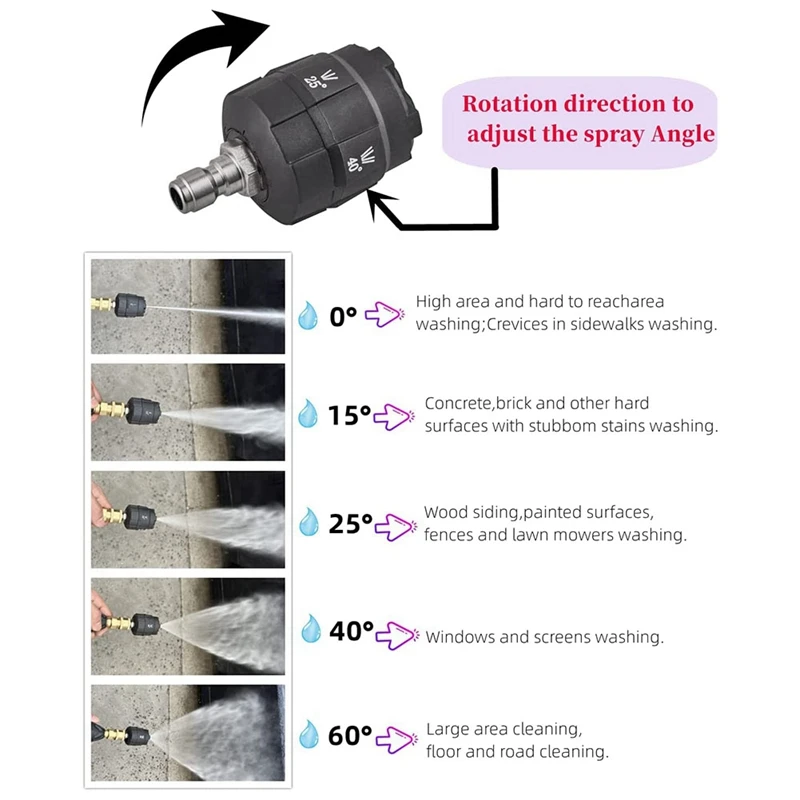 25°

40°

Rotation direction to adjust the spray Angle

0° High area and hard to reacharea washing;Crevices in sidewalks washing.

15° Concrete,brick and other hard surfaces with stubbom stains washing.

25° Wood siding,painted surfaces, fences and lawn mowers washing.

40° Windows and screens washing.

60° Large area cleaning, floor and road cleaning.