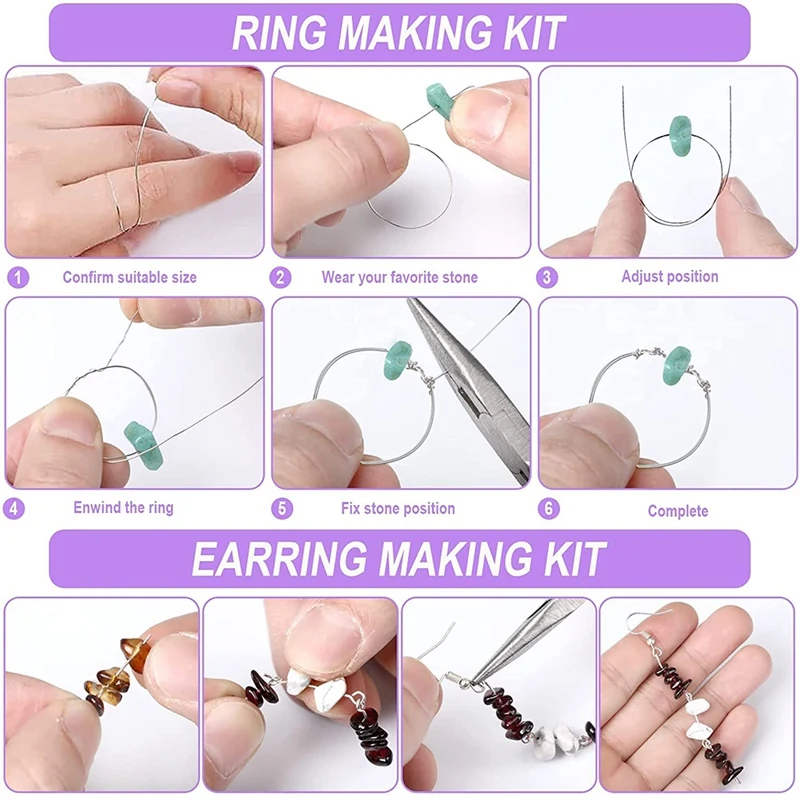 RING MAKING KIT

1 Confirm suitable size

2 Wear your favorite stone

3 Adjust position

4 Enwind the ring

5 Fix stone position

6 Complete

EARRING MAKING KIT