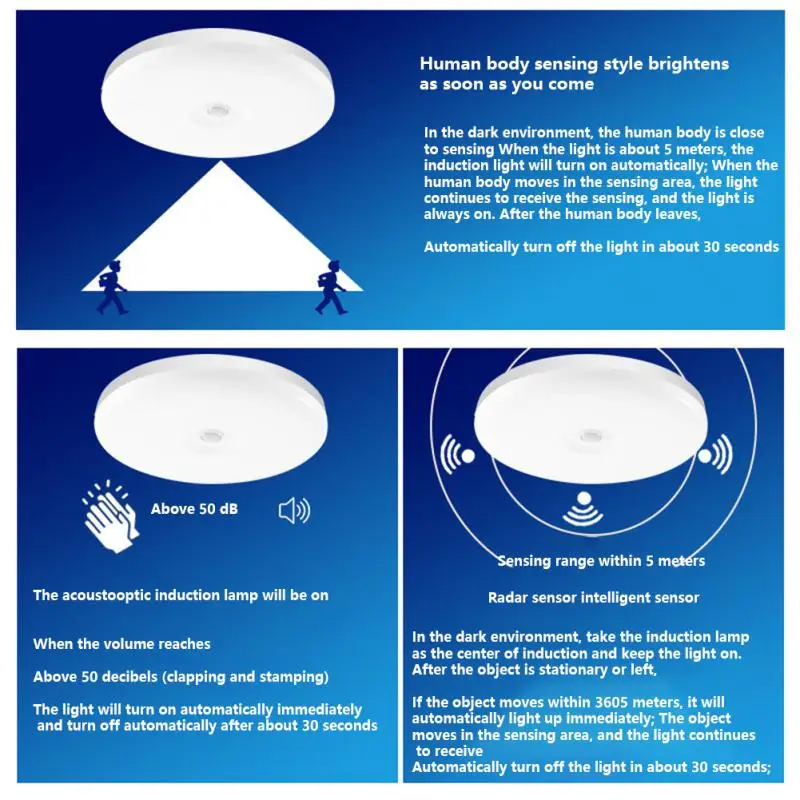 Human body sensing style brightens as soon as you come

In the dark environment, the human body is close to sensing When the light is about 5 meters, the induction light will turn on automatically; When the human body moves in the sensing area, the light continues to receive the sensing, and the light is always on. After the human body leaves,

Automatically turn off the light in about 30 seconds

Above 50 dB

The acoustooptic induction lamp will be on

When the volume reaches

Above 50 decibels (clapping and stamping)

The light will turn on automatically immediately and turn off automatically after about 30 seconds

Sensing range within 5 meters

Radar sensor intelligent sensor

In the dark environment, take the induction lamp as the center of induction and keep the light on. After the object is stationary or left,

If the object moves within 3605 meters, it will automatically light up immediately; The object moves in the sensing area, and the light continues to receive
Automatically turn off the light in about 30 seconds;