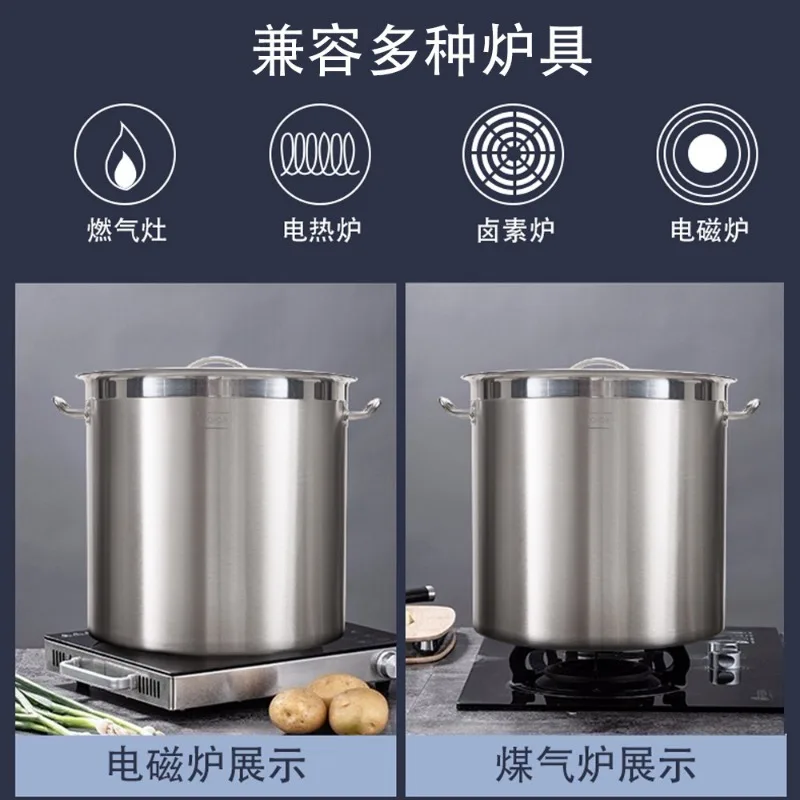 兼容多种炉具

燃气灶

电热炉

卤素炉

电磁炉

电磁炉展示

煤气炉展示