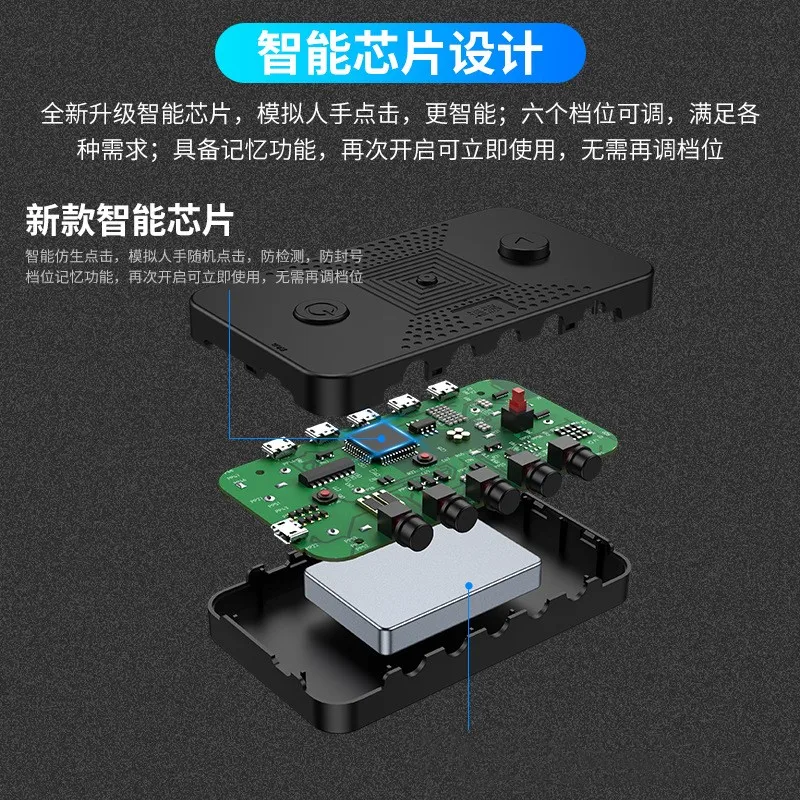 智能芯片设计

全新升级智能芯片，模拟人手点击，更智能；六个档位可调，满足各种需求；具备记忆功能，再次开启可立即使用，无需再调档位

新款智能芯片

智能仿生点击，模拟人手随机点击，防检测，防封号
档位记忆功能，再次开启可立即使用，无需再调档位