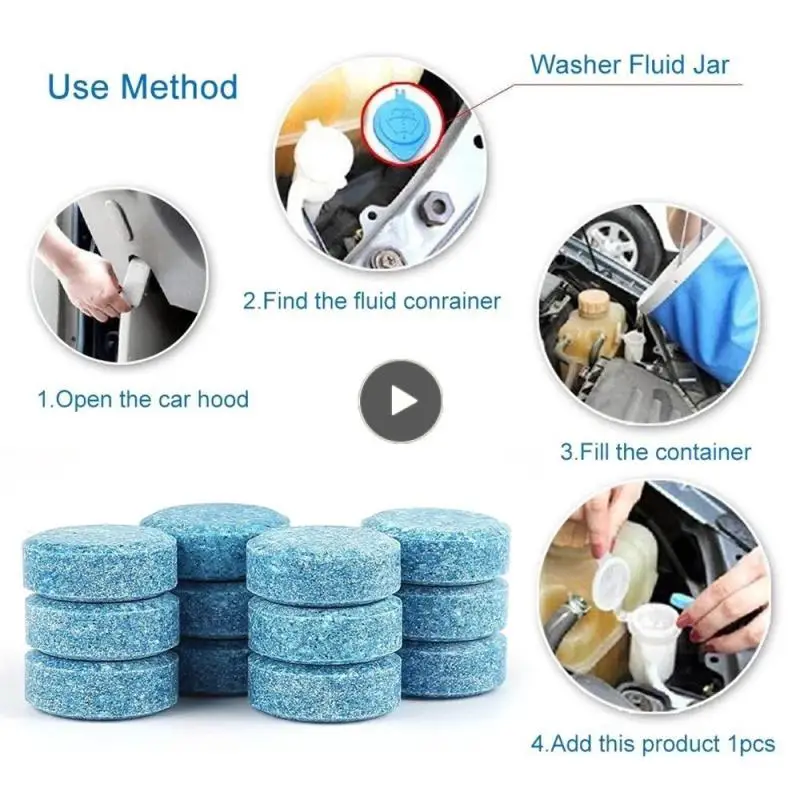 Use Method

Washer Fluid Jar

2.Find the fluid conrainer

1.Open the car hood

3.Fill the container

4.Add this product 1pcs