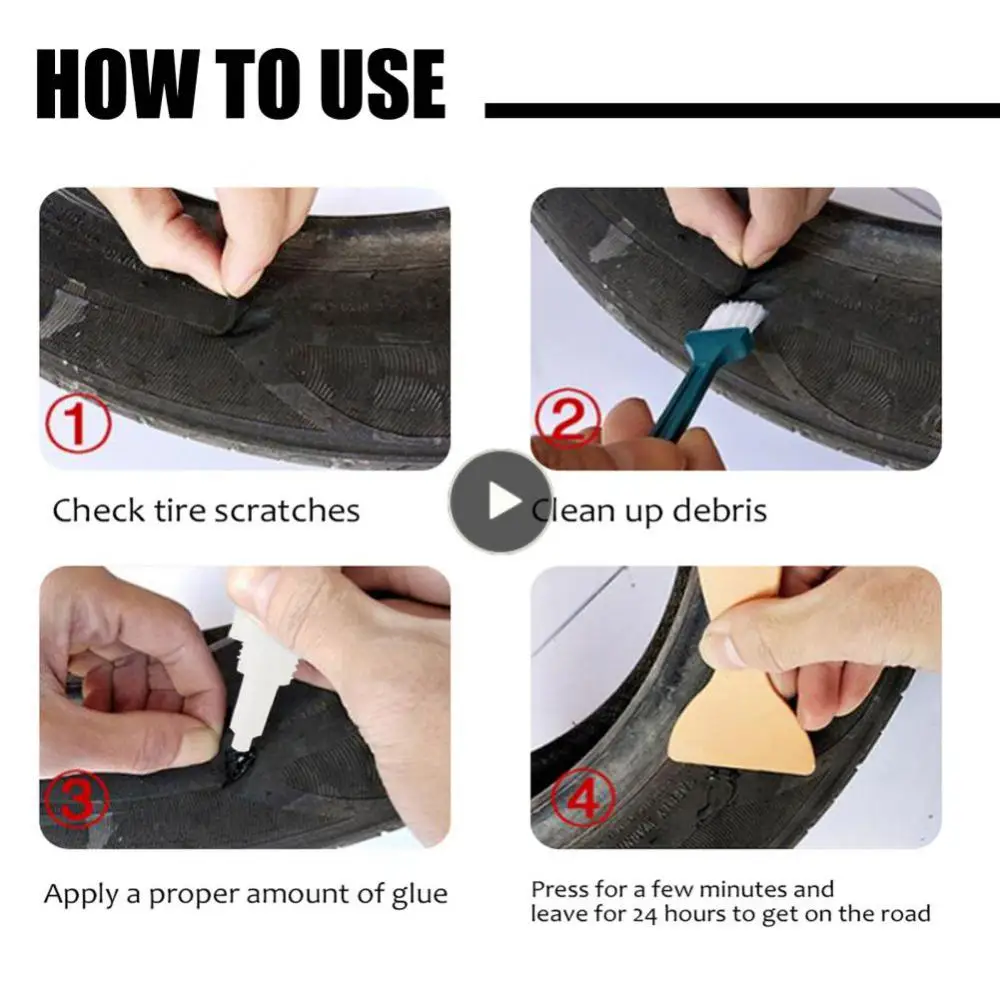 HOW TO USE

①

Check tire scratches

②

Clean up debris

③

Apply a proper amount of glue

④

Press for a few minutes and leave for 24 hours to get on the road