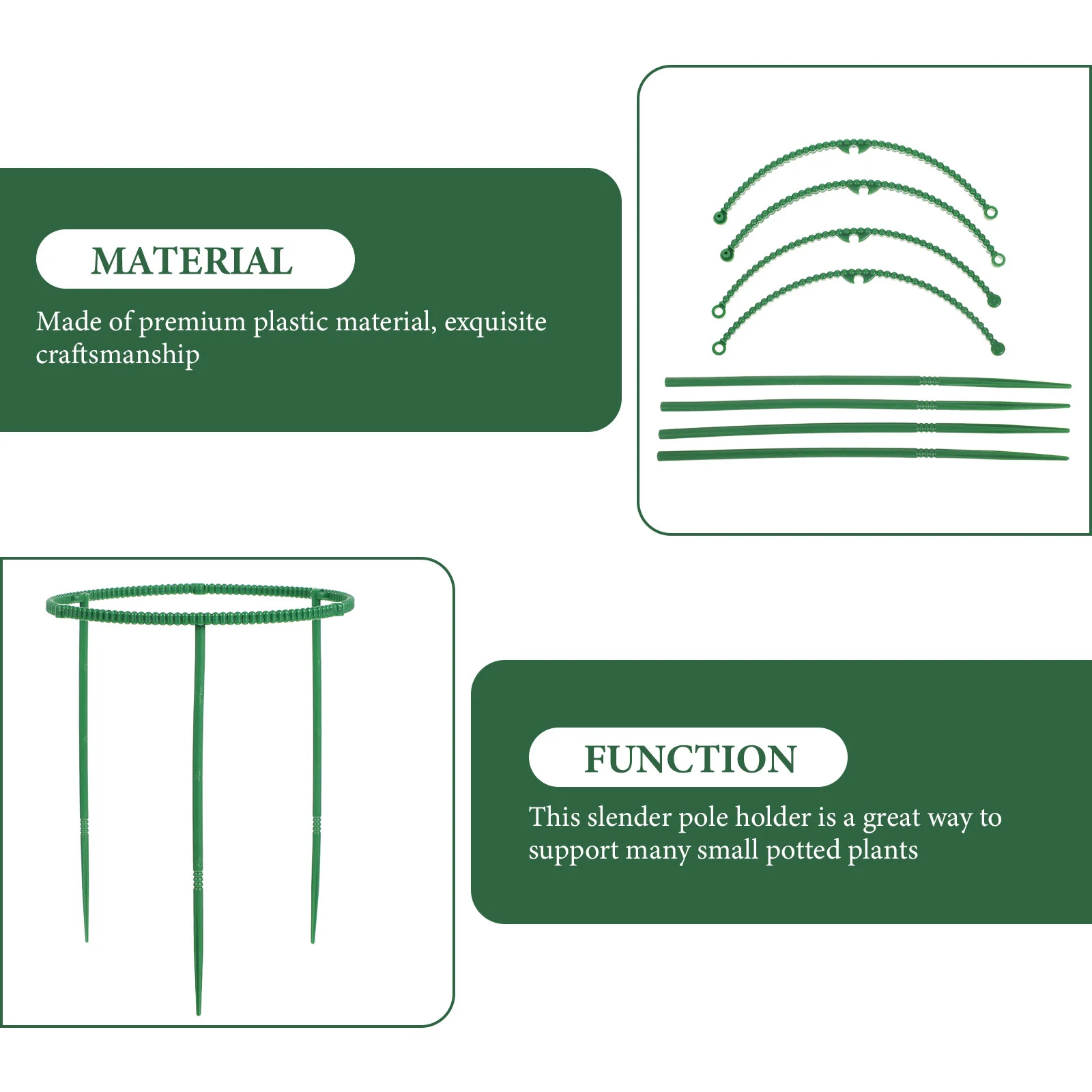 MATERIAL

Made of premium plastic material, exquisite craftsmanship

FUNCTION

This slender pole holder is a great way to support many small potted plants