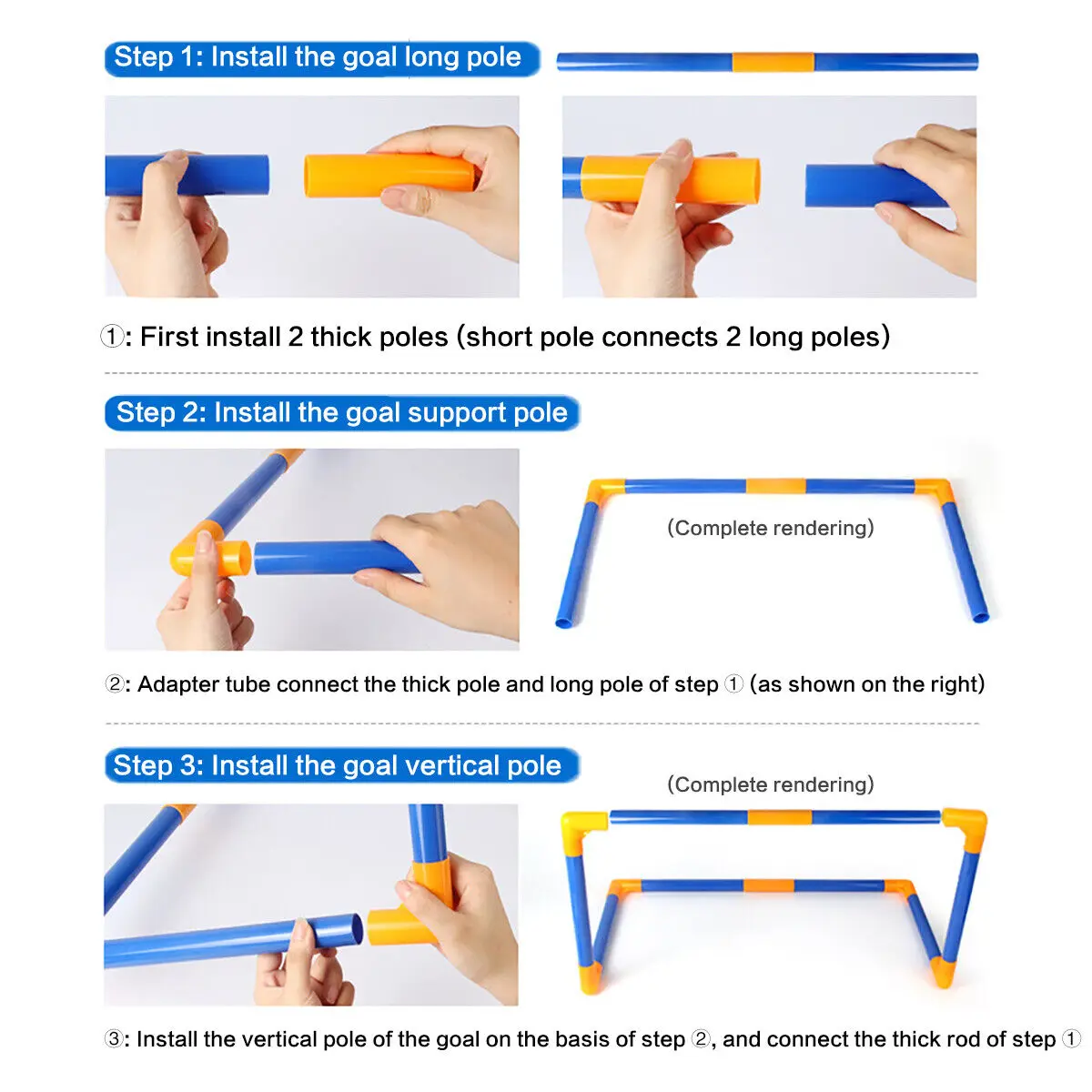 Step 1: Install the goal long pole

①: First install 2 thick poles (short pole connects 2 long poles)

Step 2: Install the goal support pole

(Complete rendering)

②: Adapter tube connect the thick pole and long pole of step ① (as shown on the right)

Step 3: Install the goal vertical pole

(Complete rendering)

③: Install the vertical pole of the goal on the basis of step ②, and connect the thick rod of step ①