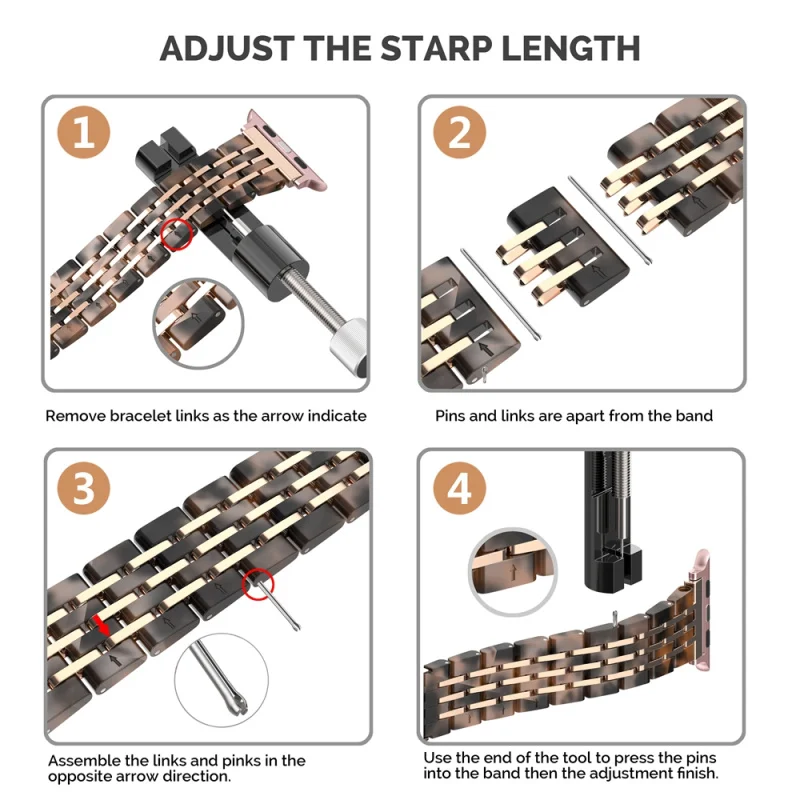 ADJUST THE STARP LENGTH

1

Remove bracelet links as the arrow indicate

2

Pins and links are apart from the band

3

Assemble the links and pinks in the opposite arrow direction.

4

Use the end of the tool to press the pins into the band then the adjustment finish.