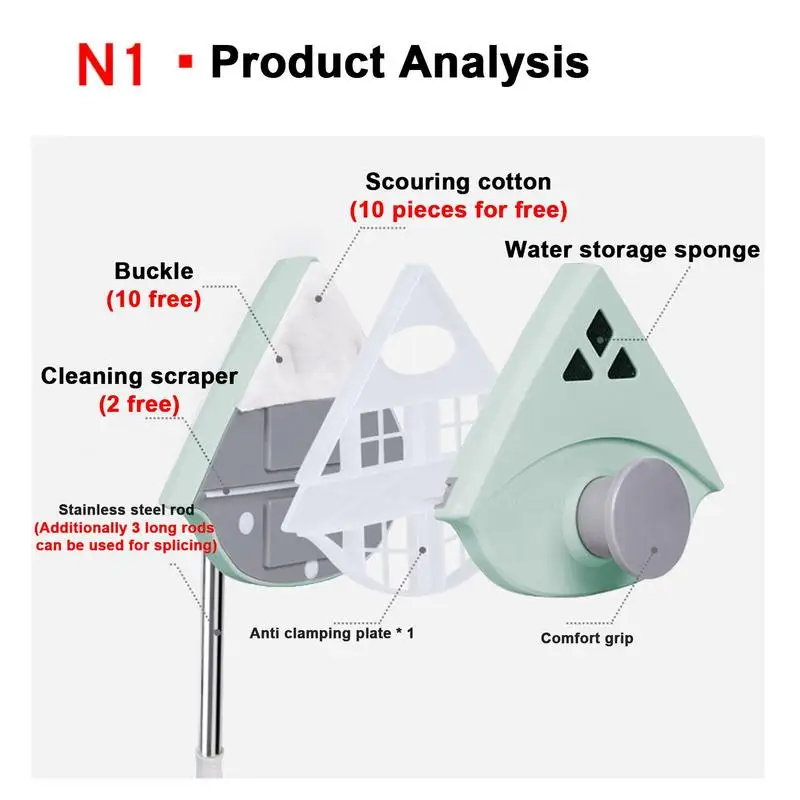 N1 ▪ Product Analysis

Scouring cotton
(10 pieces for free)

Water storage sponge

Buckle
(10 free)

Cleaning scraper
(2 free)

Stainless steel rod
(Additionally 3 long rods can be used for splicing)

Anti clamping plate * 1

Comfort grip