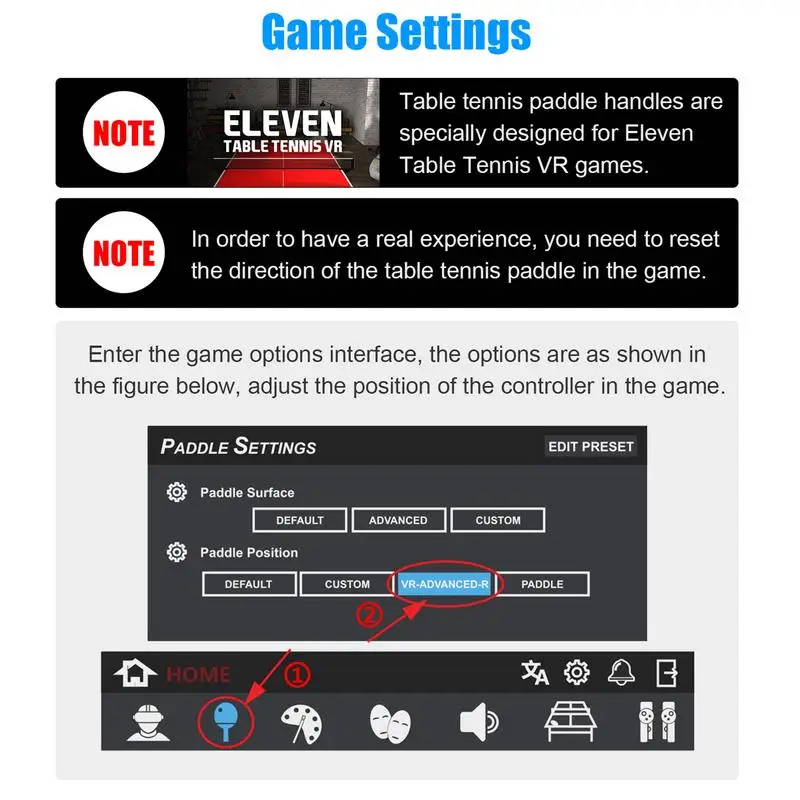 Game Settings

NOTE

ELEVEN
TABLE TENNIS VR

Table tennis paddle handles are specially designed for Eleven Table Tennis VR games.

NOTE

In order to have a real experience, you need to reset the direction of the table tennis paddle in the game.

Enter the game options interface, the options are as shown in the figure below, adjust the position of the controller in the game.

PADDLE SETTINGS

EDIT PRESET

Paddle Surface

DEFAULT ADVANCED CUSTOM

Paddle Position

DEFAULT CUSTOM VR-ADVANCED-R PADDLE

②

HOME

①