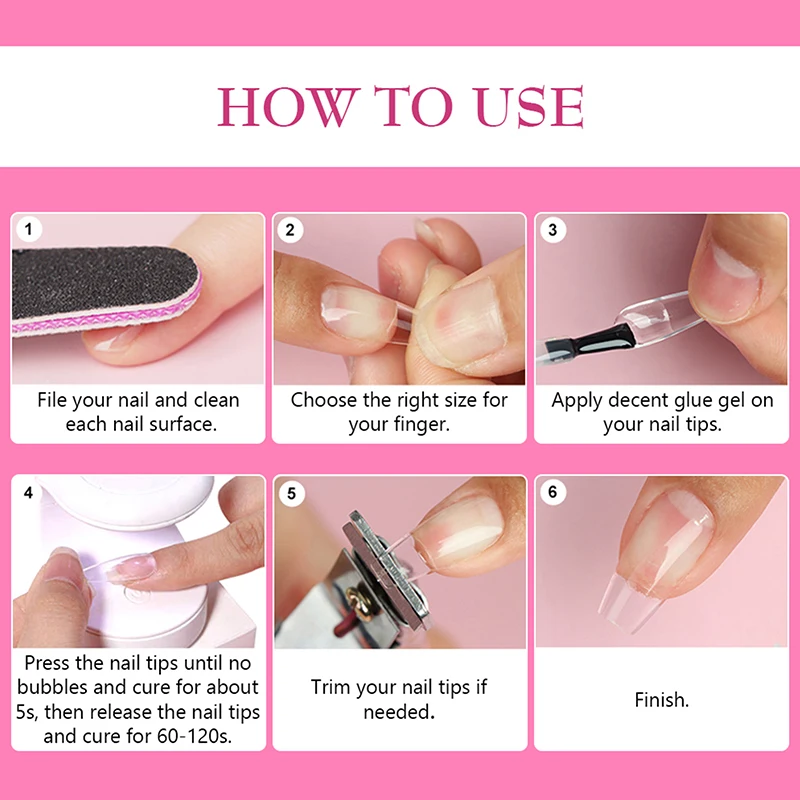 HOW TO USE

1
File your nail and clean each nail surface.

2
Choose the right size for your finger.

3
Apply decent glue gel on your nail tips.

4
Press the nail tips until no bubbles and cure for about 5s, then release the nail tips and cure for 60-120s.

5
Trim your nail tips if needed.

6
Finish.