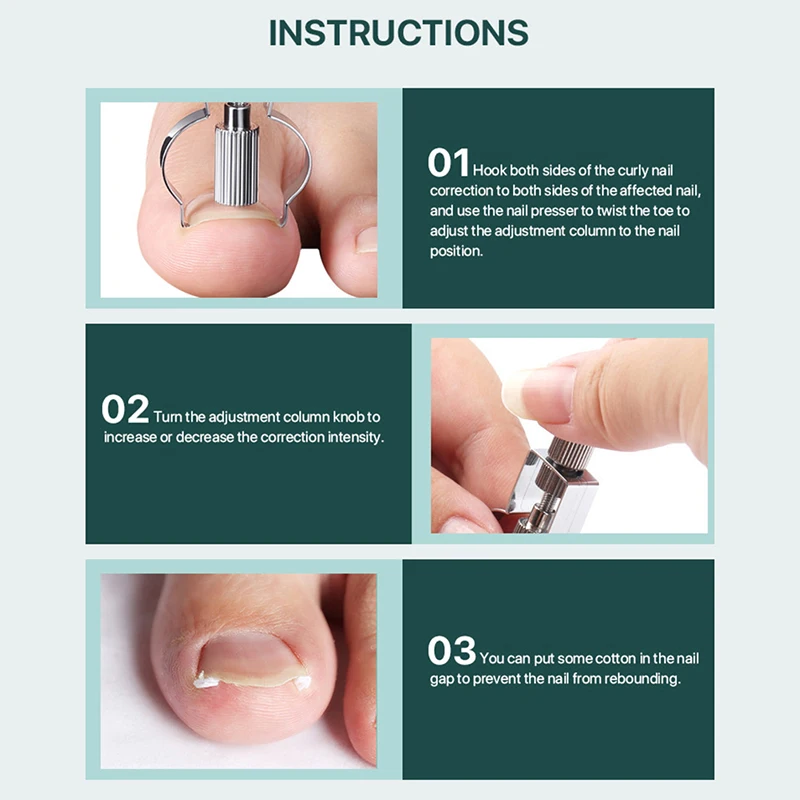 INSTRUCTIONS

01 Hook both sides of the curly nail correction to both sides of the affected nail, and use the nail presser to twist the toe to adjust the adjustment column to the nail position.

02 Turn the adjustment column knob to increase or decrease the correction intensity.

03 You can put some cotton in the nail gap to prevent the nail from rebounding.