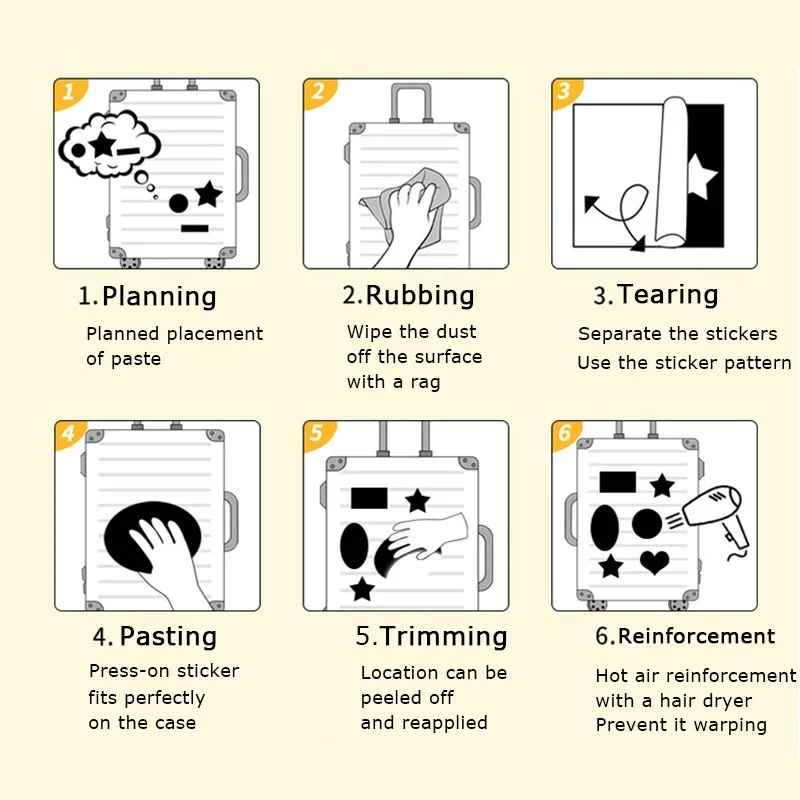 1

1.Planning

Planned placement of paste

2

2.Rubbing

Wipe the dust off the surface with a rag

3

3.Tearing

Separate the stickers
Use the sticker pattern

4

4.Pasting

Press-on sticker fits perfectly on the case

5

5.Trimming

Location can be peeled off and reapplied

6

6.Reinforcement

Hot air reinforcement with a hair dryer
Prevent it warping