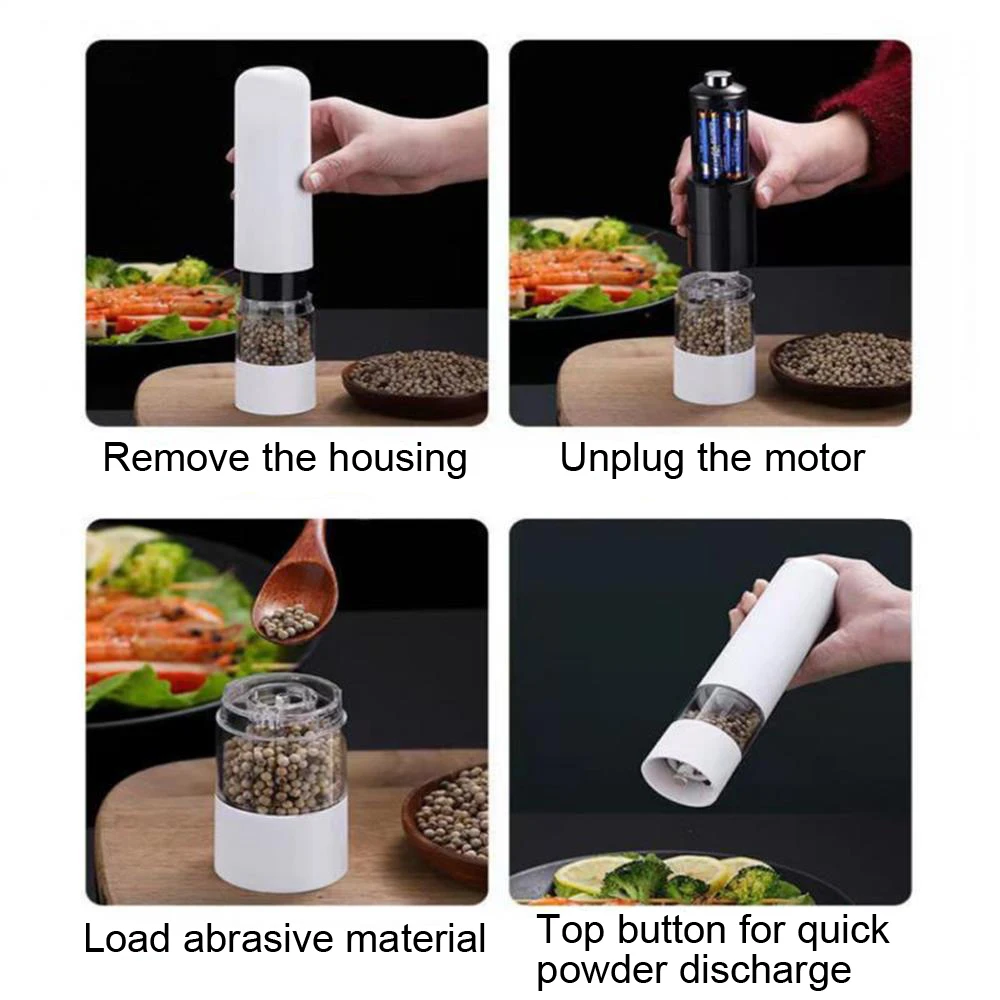 Remove the housing

Unplug the motor

Load abrasive material

Top button for quick powder discharge