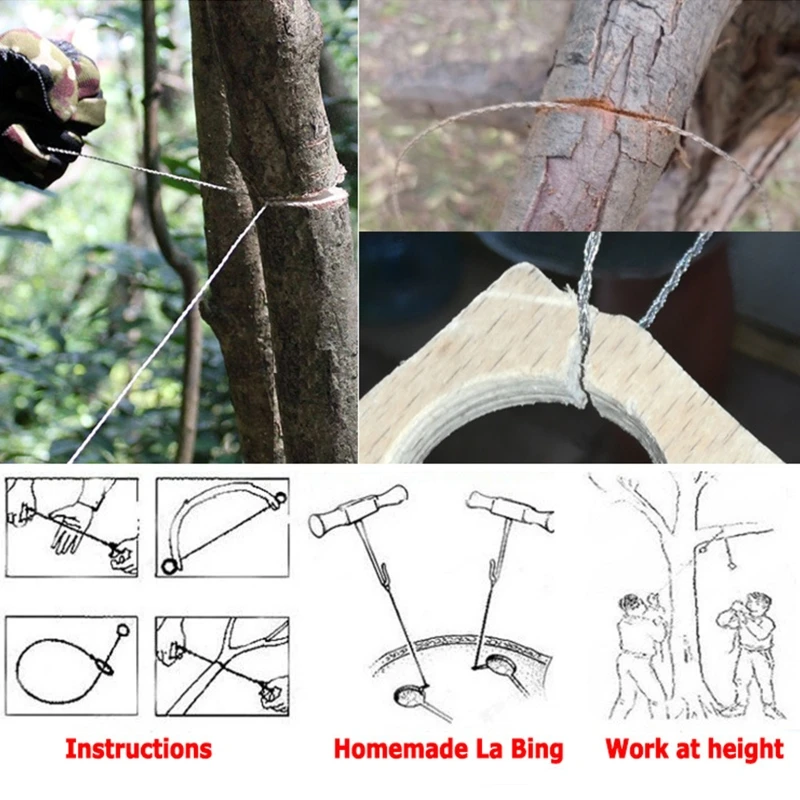 Instructions

Homemade La Bing

Work at height