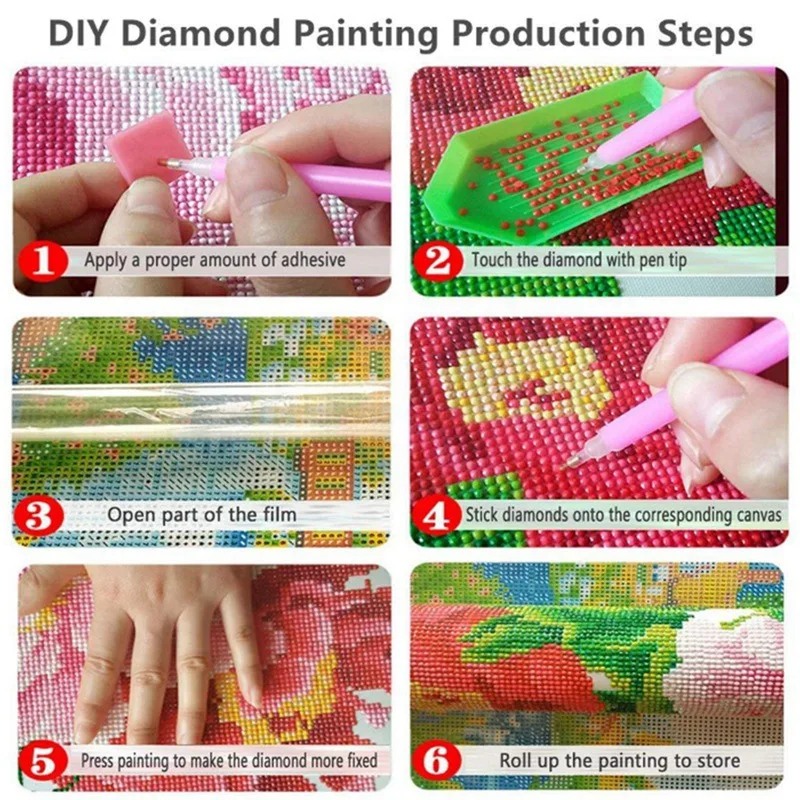 DIY Diamond Painting Production Steps

1 Apply a proper amount of adhesive

2 Touch the diamond with pen tip

3 Open part of the film

4 Stick diamonds onto the corresponding canvas

5 Press painting to make the diamond more fixed

6 Roll up the painting to store