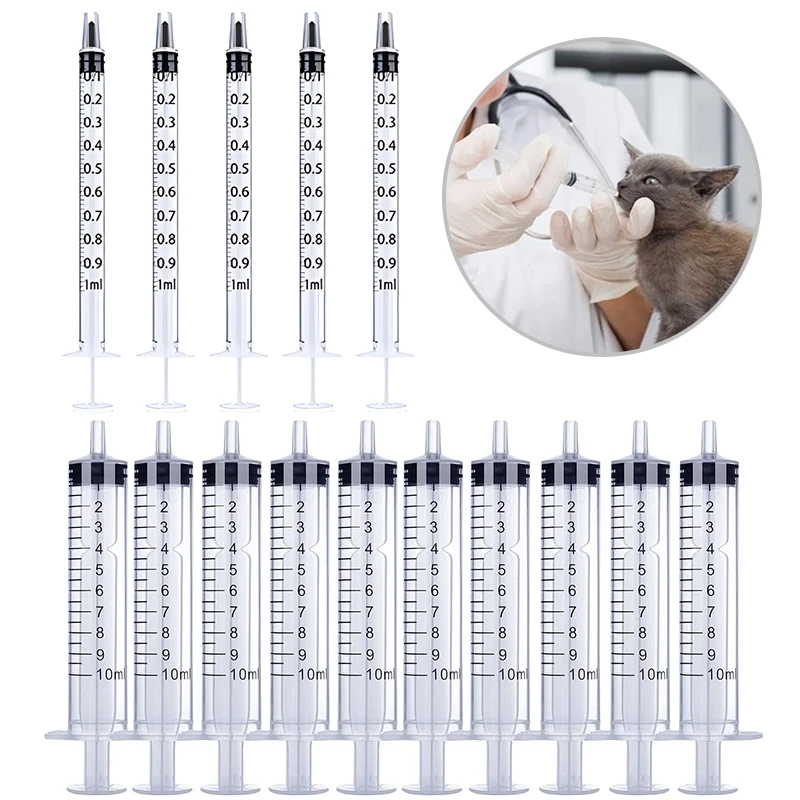 0.1
0.2
0.3
0.4
0.5
0.6
0.7
0.8
0.9
1ml

0.1
0.2
0.3
0.4
0.5
0.6
0.7
0.8
0.9
1ml

0.1
0.2
0.3
0.4
0.5
0.6
0.7
0.8
0.9
1ml

0.1
0.2
0.3
0.4
0.5
0.6
0.7
0.8
0.9
1ml

0.1
0.2
0.3
0.4
0.5
0.6
0.7
0.8
0.9
1ml

2
3
4
5
6
7
8
9
10ml

2
3
4
5
6
7
8
9
10ml

2
3
4
5
6
7
8
9
10ml

2
3
4
5
6
7
8
9
10ml

2
3
4
5
6
7
8
9
10ml

2
3
4
5
6
7
8
9
10ml

2
3
4
5
6
7
8
9
10ml

2
3
4
5
6
7
8
9
10ml

2
3
4
5
6
7
8
9
10ml

2
3
4
5
6
7
8
9
10ml