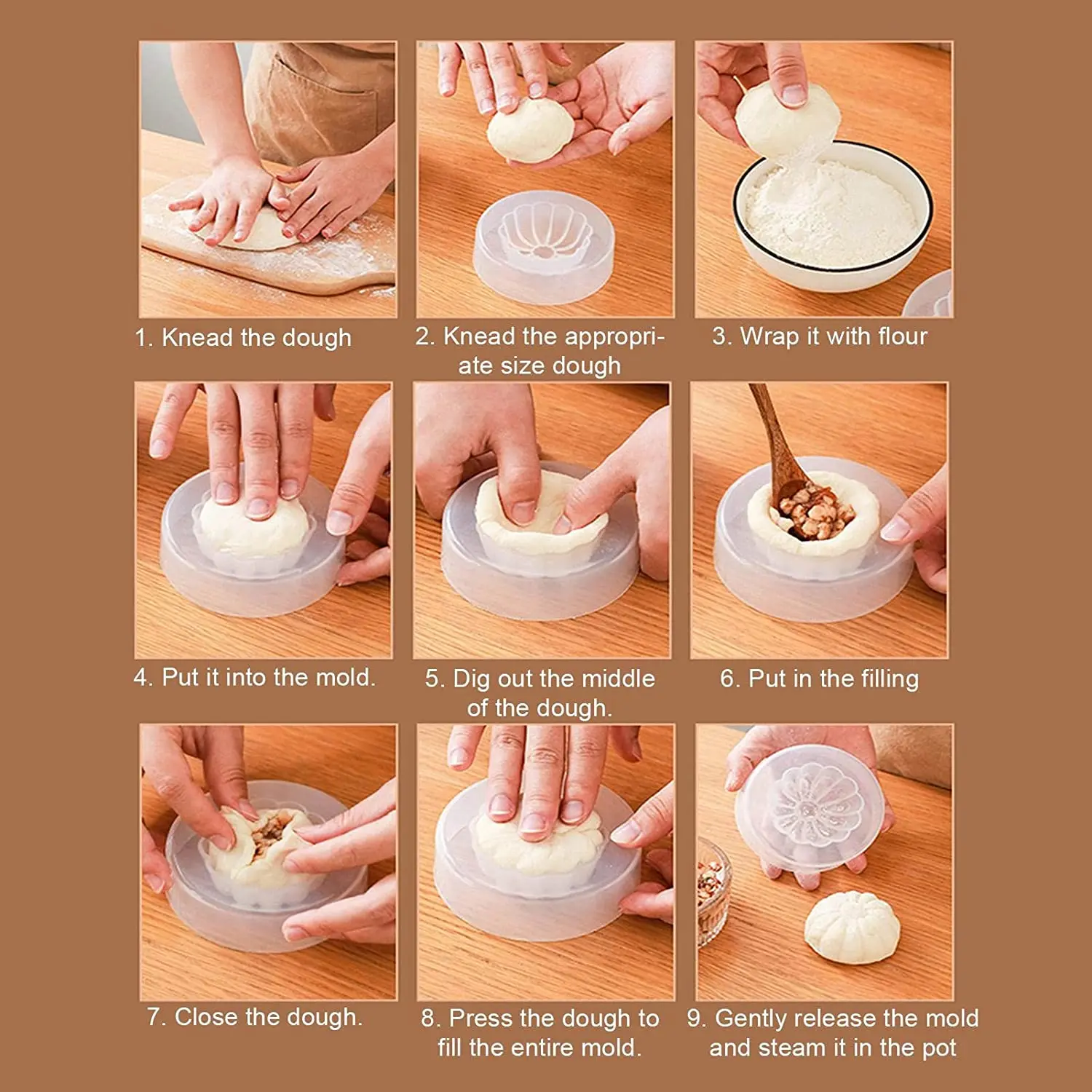 1. Knead the dough

2. Knead the appropriate size dough

3. Wrap it with flour

4. Put it into the mold.

5. Dig out the middle of the dough.

6. Put in the filling

7. Close the dough.

8. Press the dough to fill the entire mold.

9. Gently release the mold and steam it in the pot