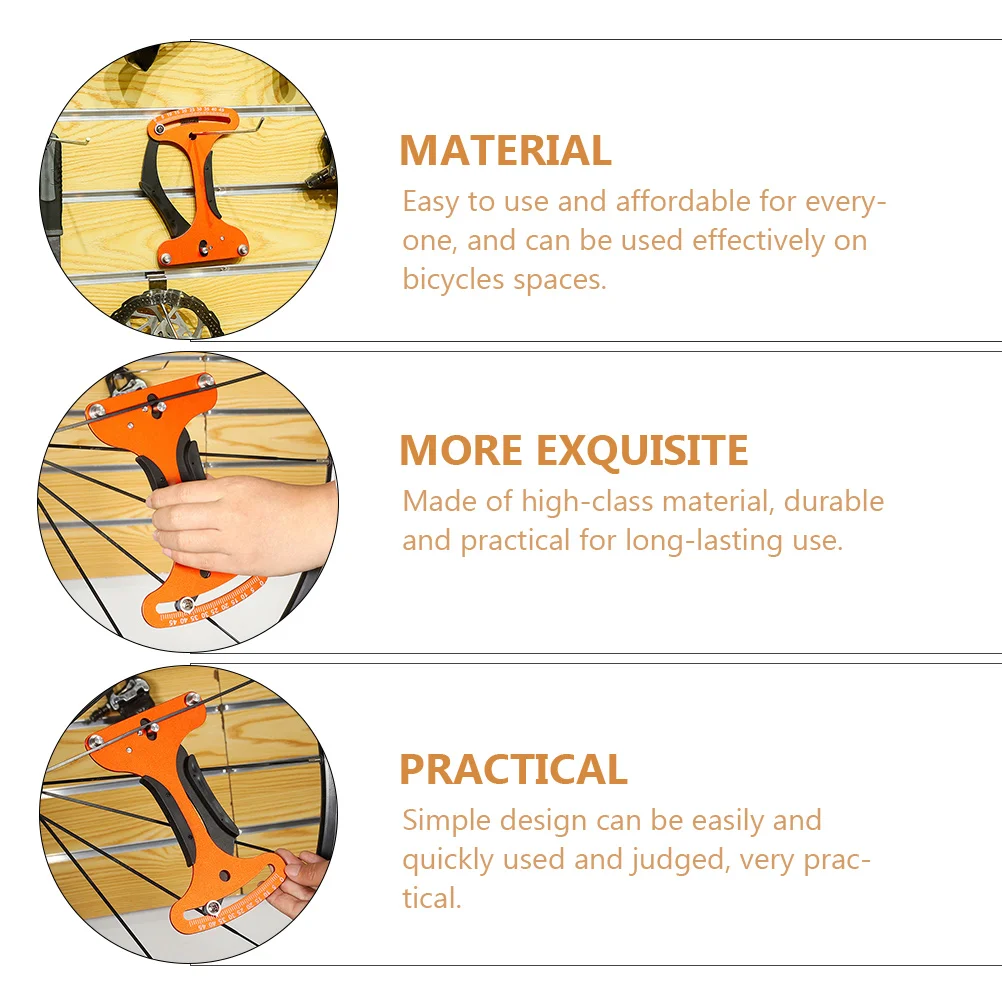 MATERIAL
Easy to use and affordable for everyone, and can be used effectively on bicycles spaces.

MORE EXQUISITE
Made of high-class material, durable and practical for long-lasting use.

PRACTICAL
Simple design can be easily and quickly used and judged, very practical.