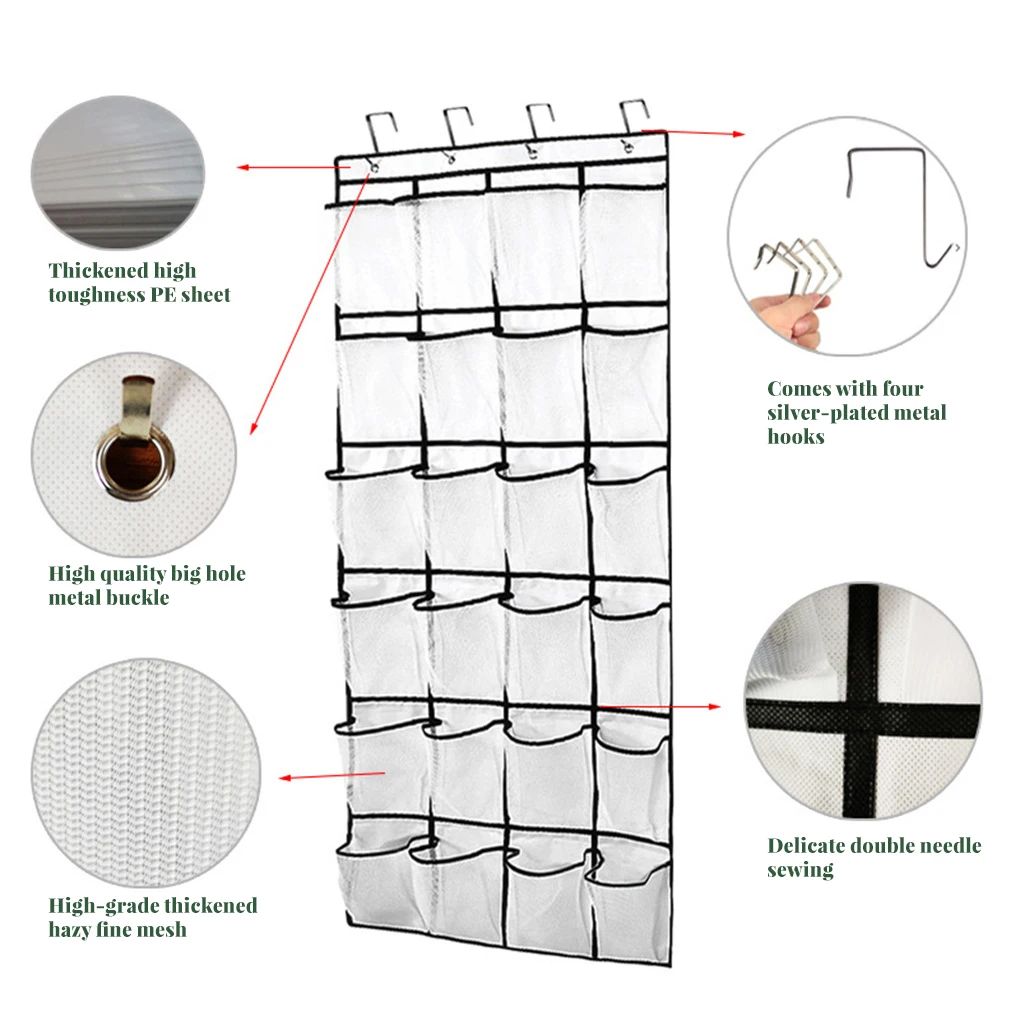 Thickened high toughness PE sheet

High quality big hole metal buckle

High-grade thickened hazy fine mesh

Comes with four silver-plated metal hooks

Delicate double needle sewing