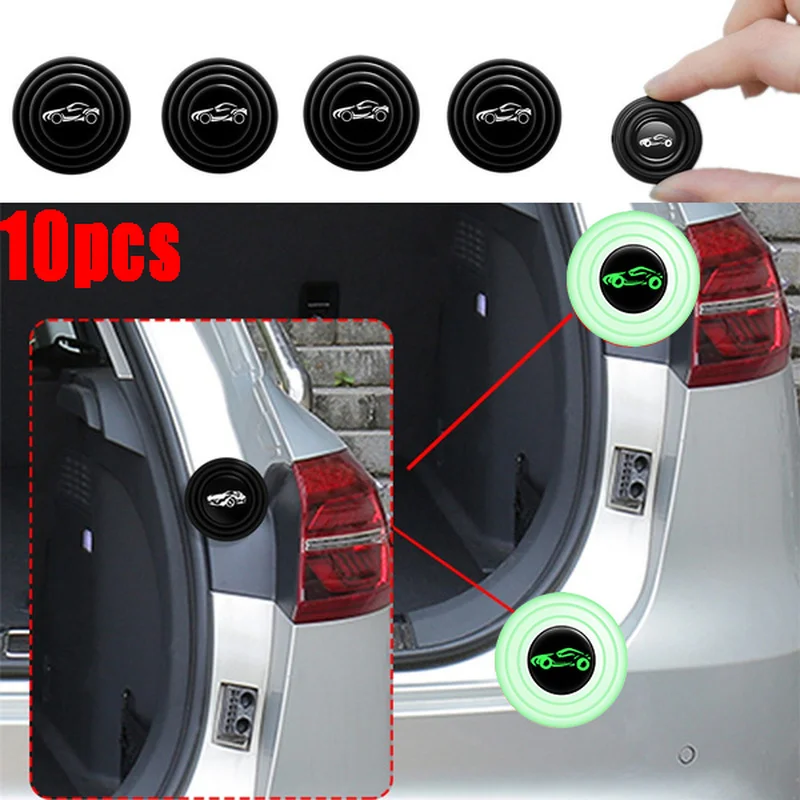 10pcs