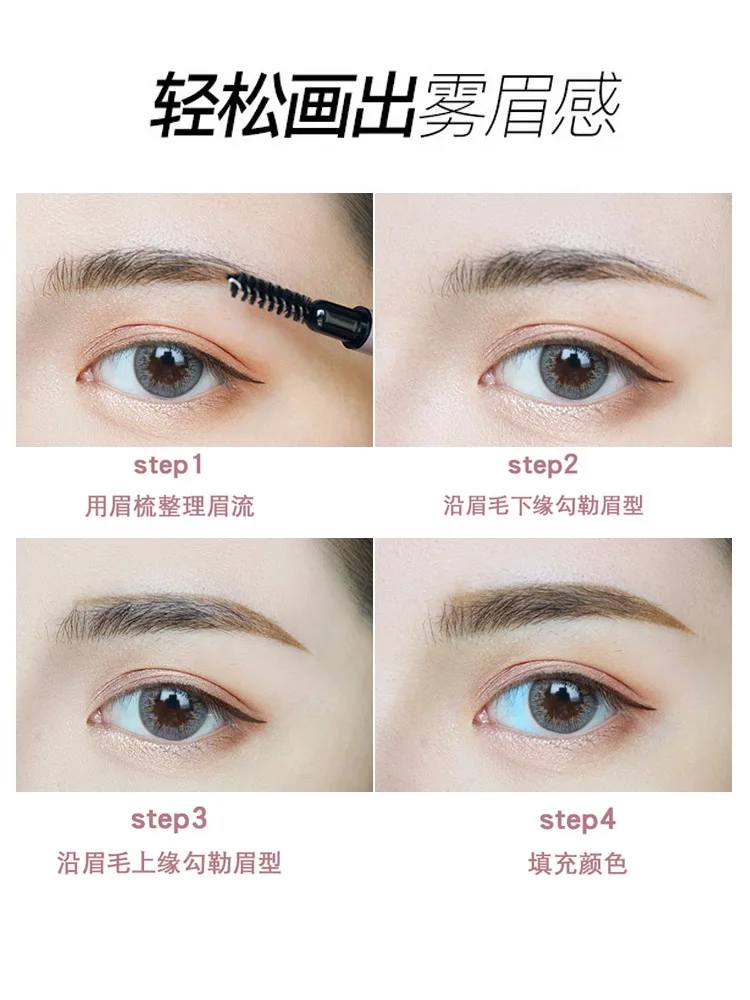 轻松画出雾眉感

step1
用眉梳整理眉流

step2
沿眉毛下缘勾勒眉型

step3
沿眉毛上缘勾勒眉型

step4
填充颜色