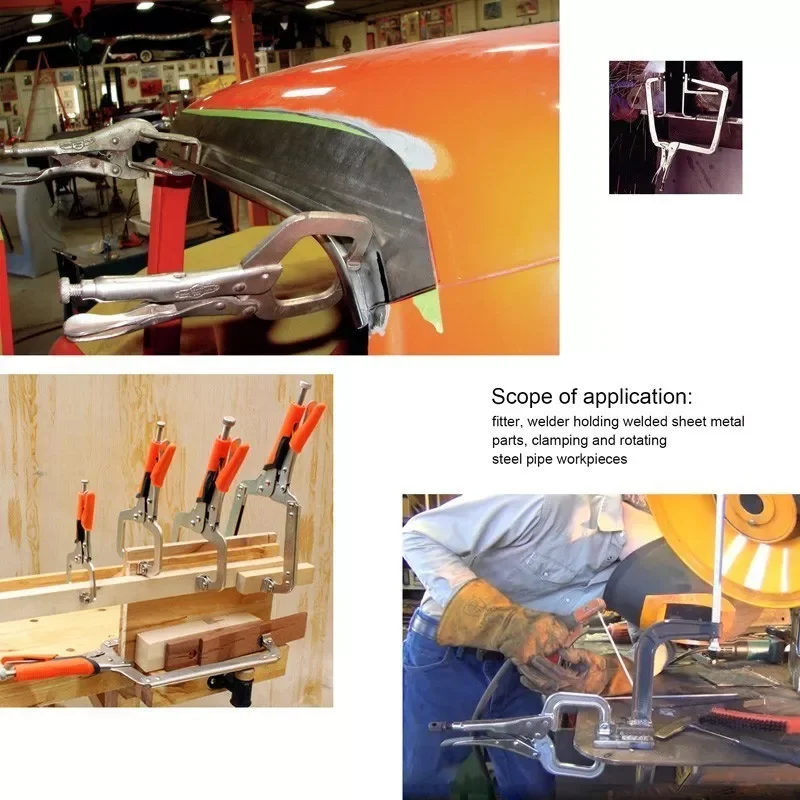 Scope of application:
fitter, welder holding welded sheet metal parts, clamping and rotating steel pipe workpieces