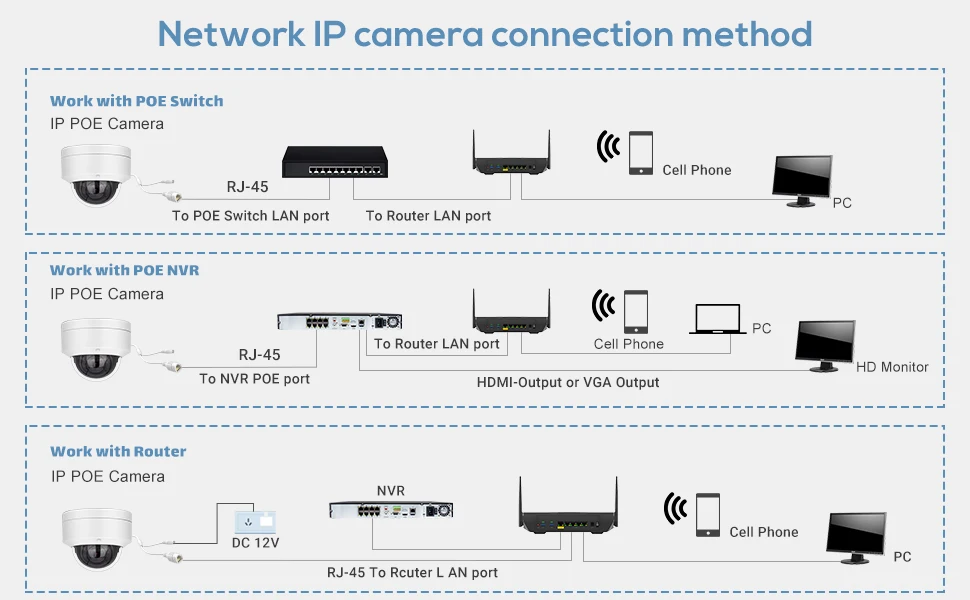 Network IP camera connection method

Work with POE Switch
IP POE Camera
RJ-45
To POE Switch LAN port
To Router LAN port
Cell Phone
PC

Work with POE NVR
IP POE Camera
RJ-45
To NVR POE port
To Router LAN port
Cell Phone
PC
HD Monitor
HDMI-Output or VGA Output

Work with Router
IP POE Camera
DC 12V
NVR
Cell Phone
PC
RJ-45 To Rcuter L AN port