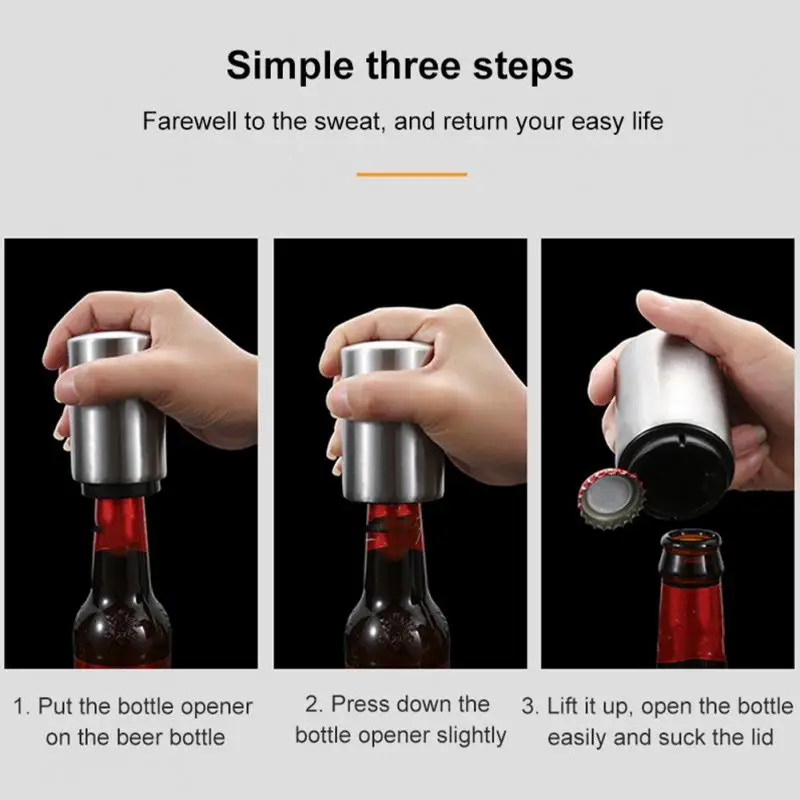 Simple three steps

Farewell to the sweat, and return your easy life

1. Put the bottle opener on the beer bottle

2. Press down the bottle opener slightly

3. Lift it up, open the bottle easily and suck the lid