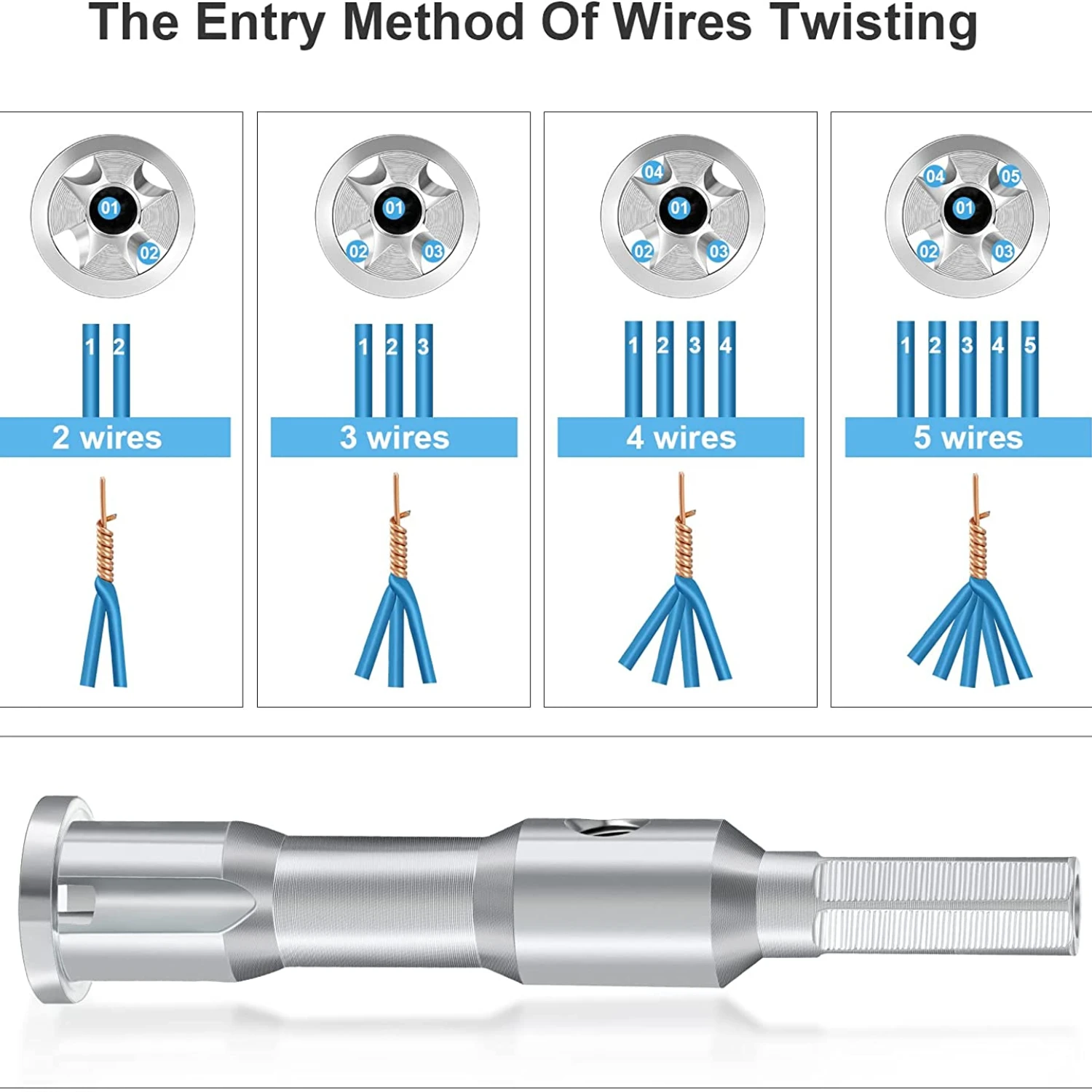 The Entry Method Of Wires Twisting

01
02
1 2
2 wires

01
02 03
1 2 3
3 wires

04
01
02 03
1 2 3 4
4 wires

04 05
01
02 03
1 2 3 4 5
5 wires