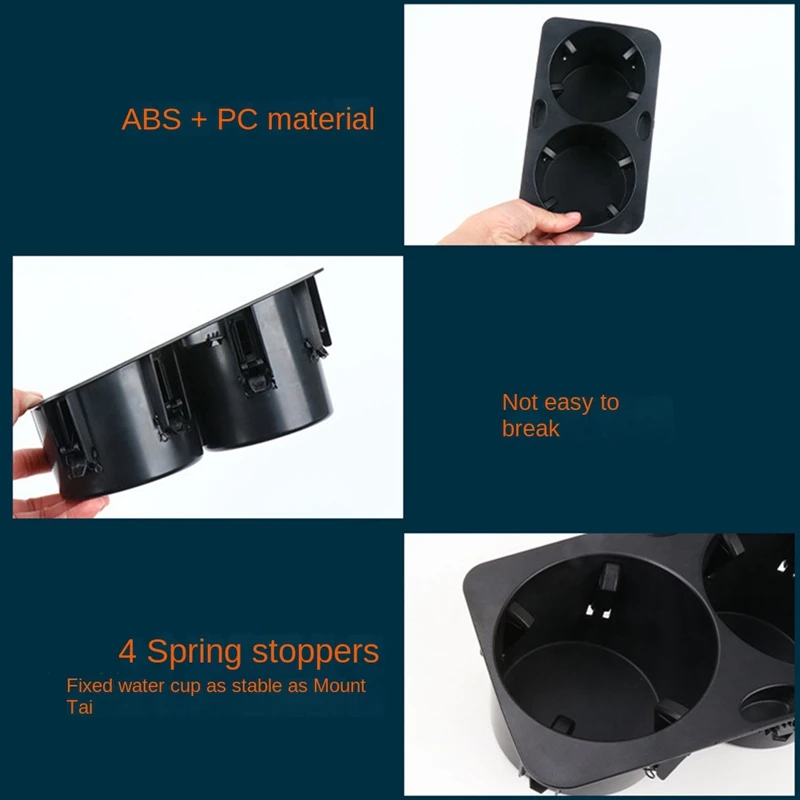 ABS + PC material

Not easy to break

4 Spring stoppers

Fixed water cup as stable as Mount Tai