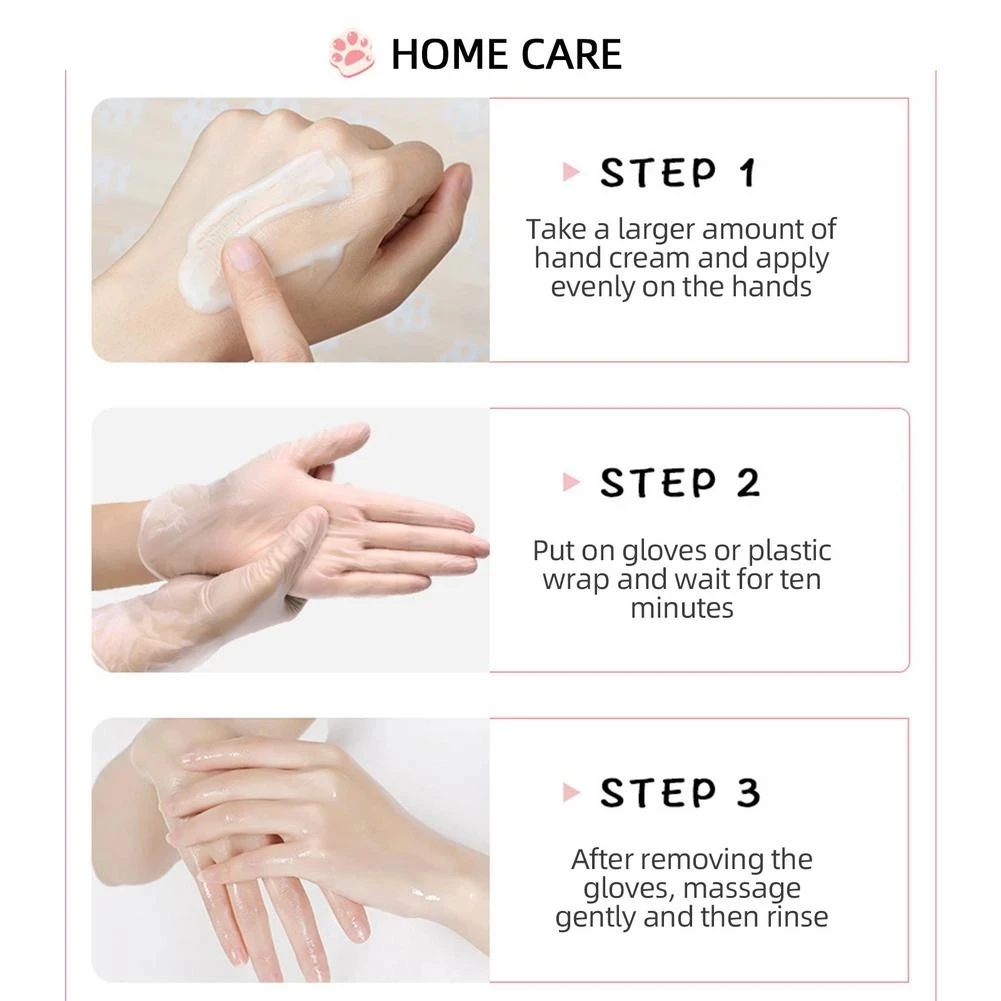 HOME CARE

STEP 1

Take a larger amount of hand cream and apply evenly on the hands

STEP 2

Put on gloves or plastic wrap and wait for ten minutes

STEP 3

After removing the gloves, massage gently and then rinse