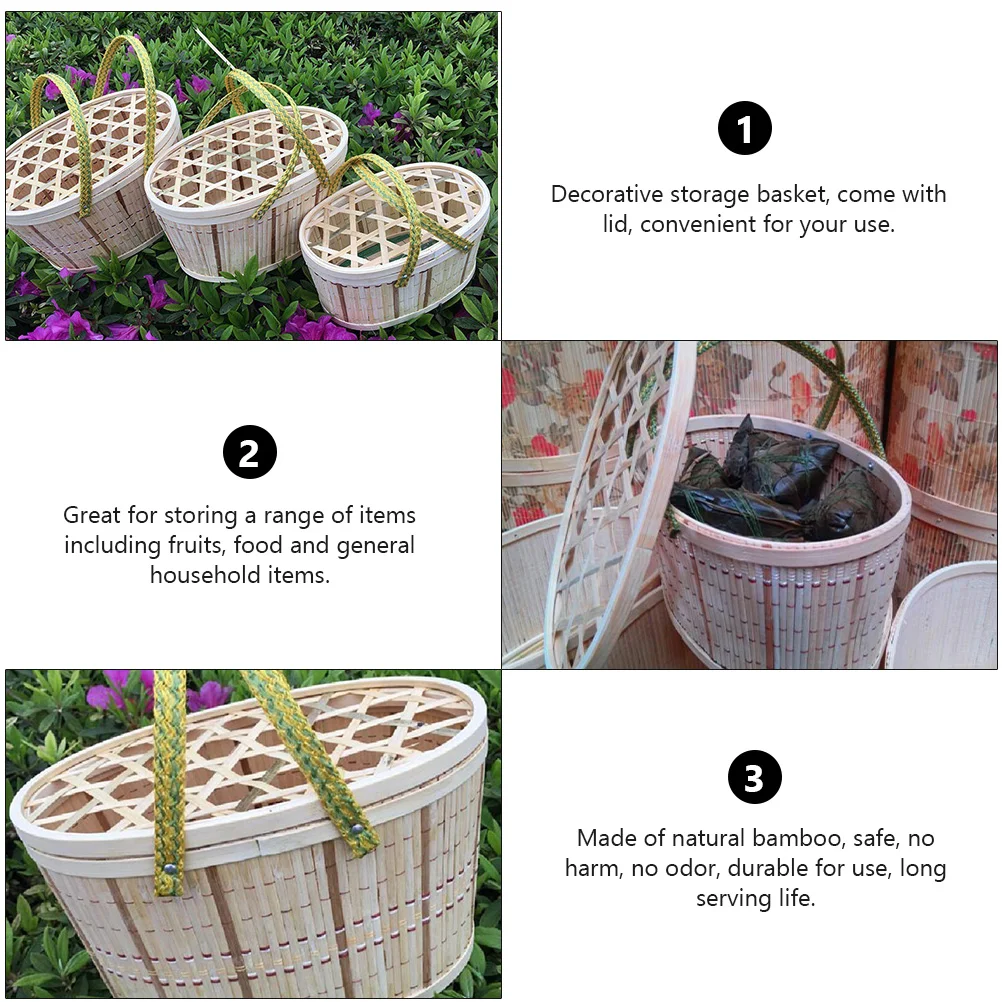 1

Decorative storage basket, come with lid, convenient for your use.

2

Great for storing a range of items including fruits, food and general household items.

3

Made of natural bamboo, safe, no harm, no odor, durable for use, long serving life.