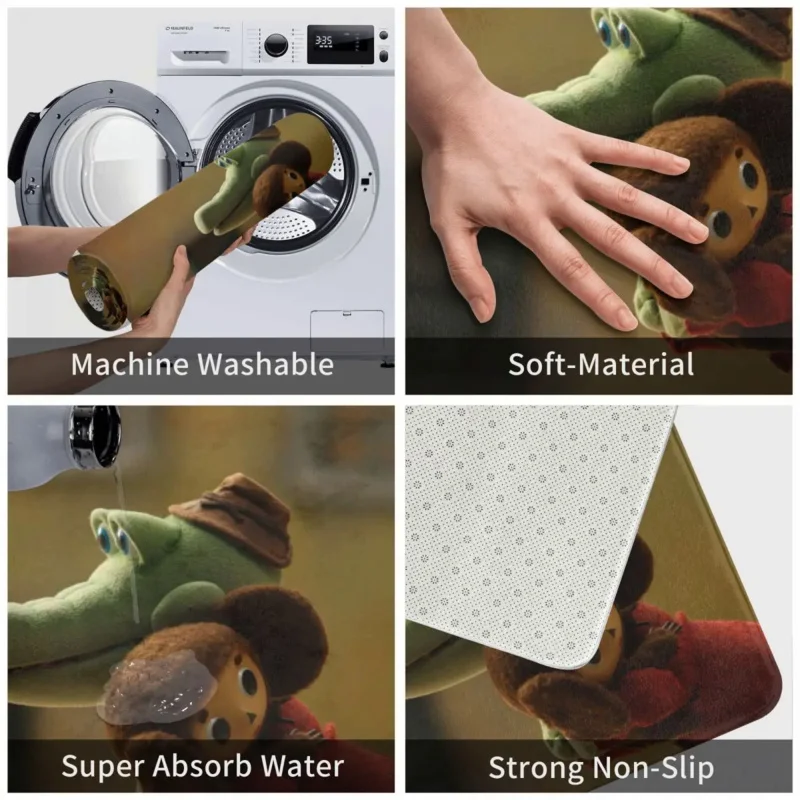 MAUNFELD

3:35

Machine Washable

Soft-Material

Super Absorb Water

Strong Non-Slip