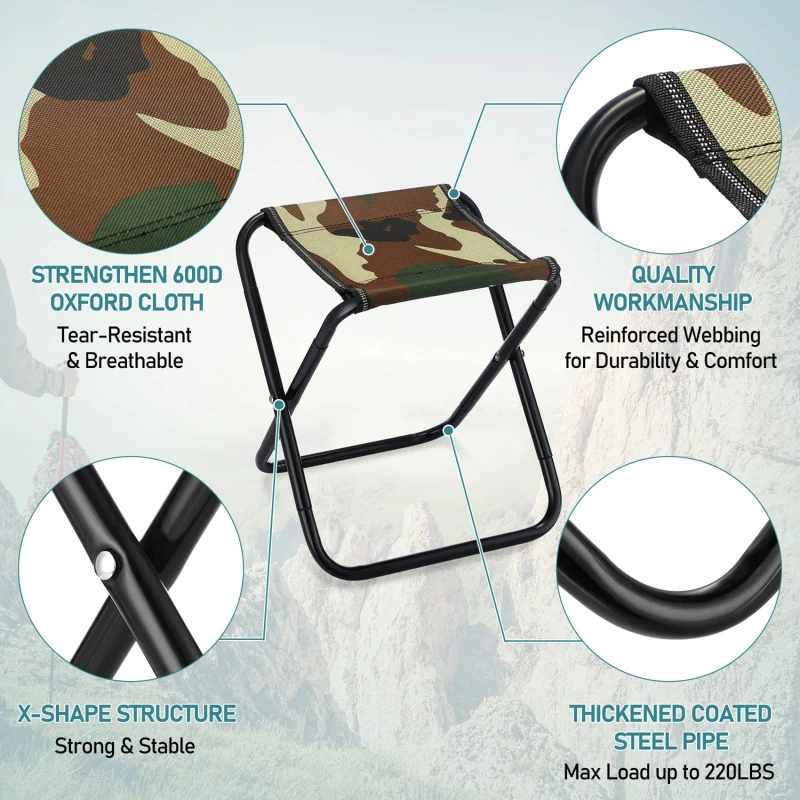 STRENGTHEN 600D OXFORD CLOTH

Tear-Resistant & Breathable

QUALITY WORKMANSHIP

Reinforced Webbing for Durability & Comfort

X-SHAPE STRUCTURE

Strong & Stable

THICKENED COATED STEEL PIPE

Max Load up to 220LBS