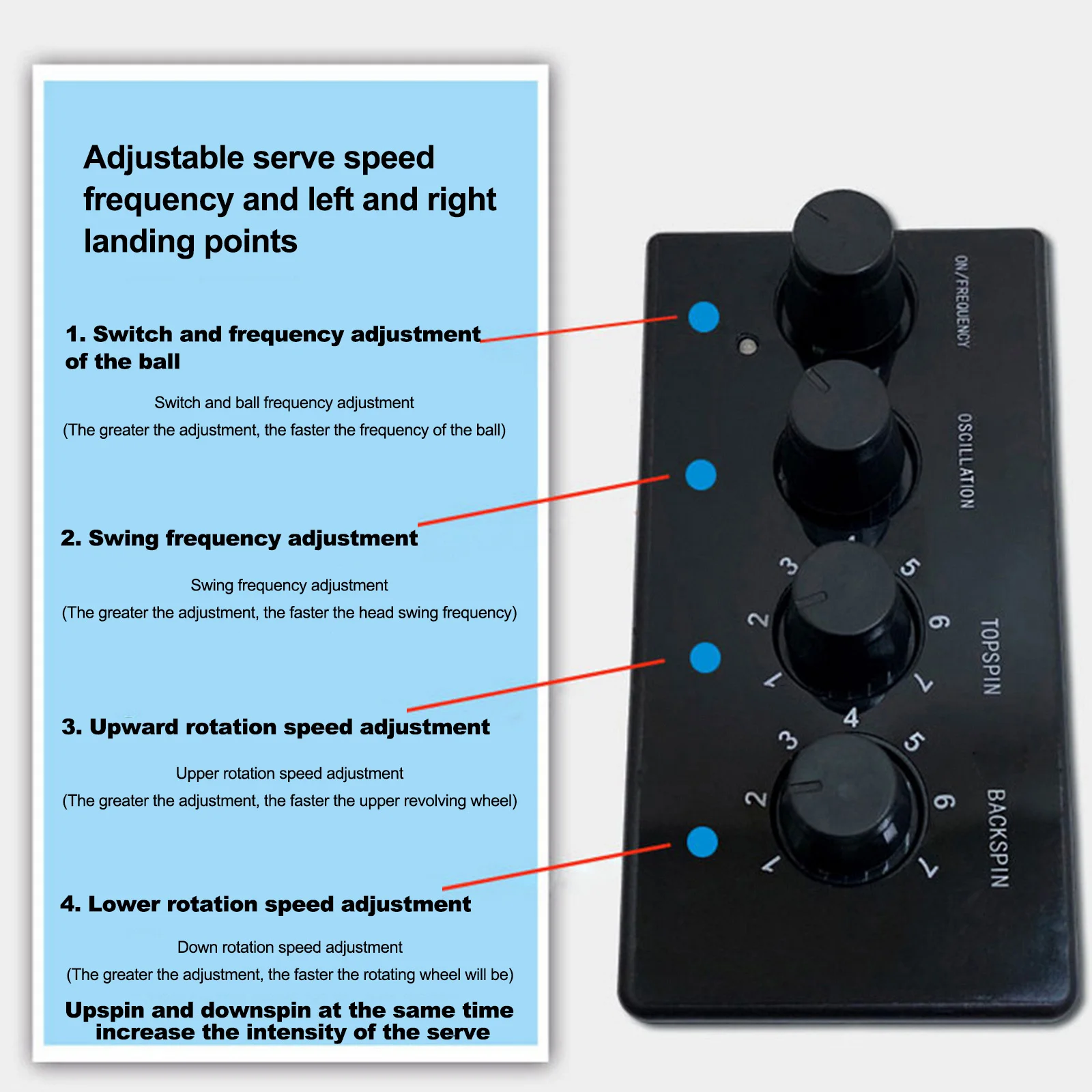 Adjustable serve speed frequency and left and right landing points

1. Switch and frequency adjustment of the ball

Switch and ball frequency adjustment
(The greater the adjustment, the faster the frequency of the ball)

2. Swing frequency adjustment

Swing frequency adjustment
(The greater the adjustment, the faster the head swing frequency)

3. Upward rotation speed adjustment

Upper rotation speed adjustment
(The greater the adjustment, the faster the upper revolving wheel)

4. Lower rotation speed adjustment

Down rotation speed adjustment
(The greater the adjustment, the faster the rotating wheel will be)

Upspin and downspin at the same time increase the intensity of the serve

ON/FREQUENCY
OSCILLATION
1 2 3 4 5 6 7
TOPSPIN
1 2 3 4 5 6 7
BACKSPIN