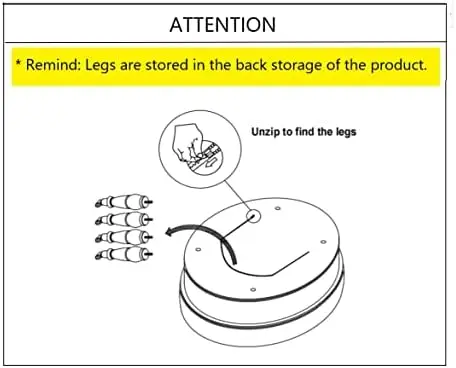 ATTENTION

* Remind: Legs are stored in the back storage of the product.

Unzip to find the legs