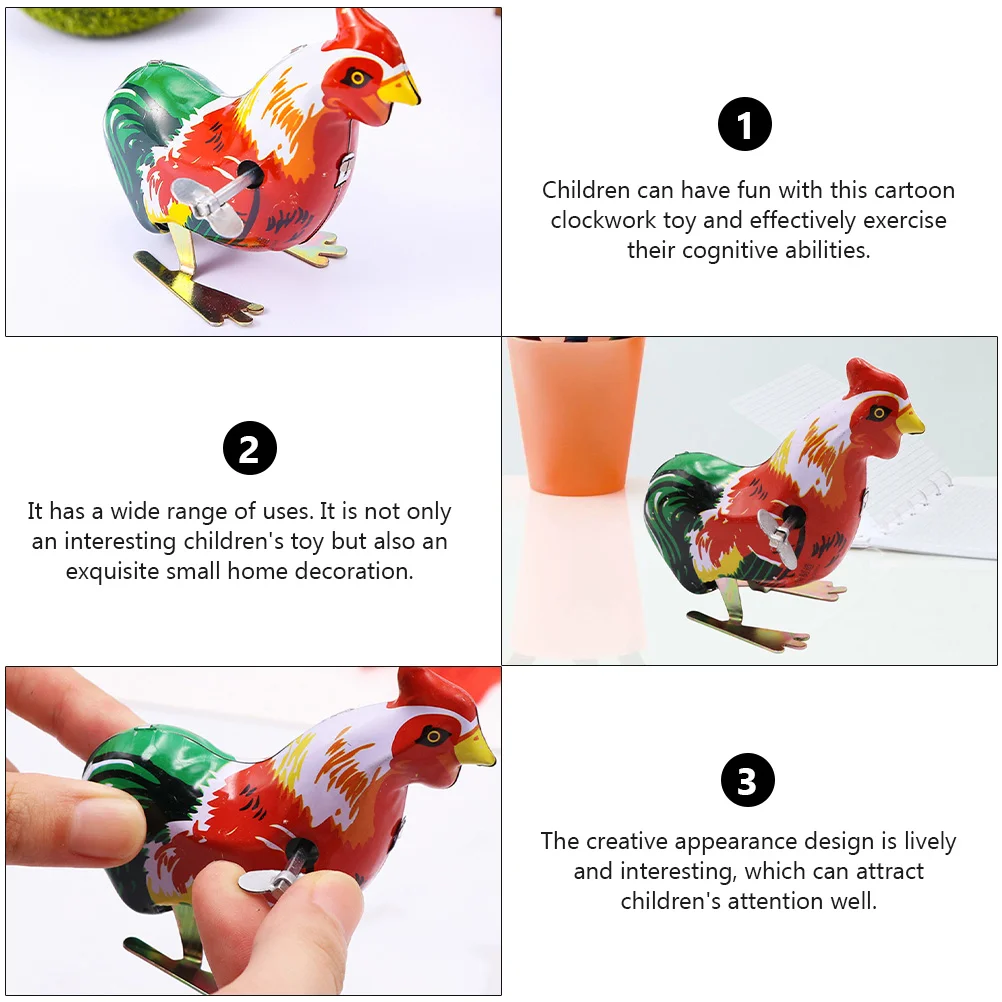 1

Children can have fun with this cartoon clockwork toy and effectively exercise their cognitive abilities.

2

It has a wide range of uses. It is not only an interesting children's toy but also an exquisite small home decoration.

3

The creative appearance design is lively and interesting, which can attract children's attention well.