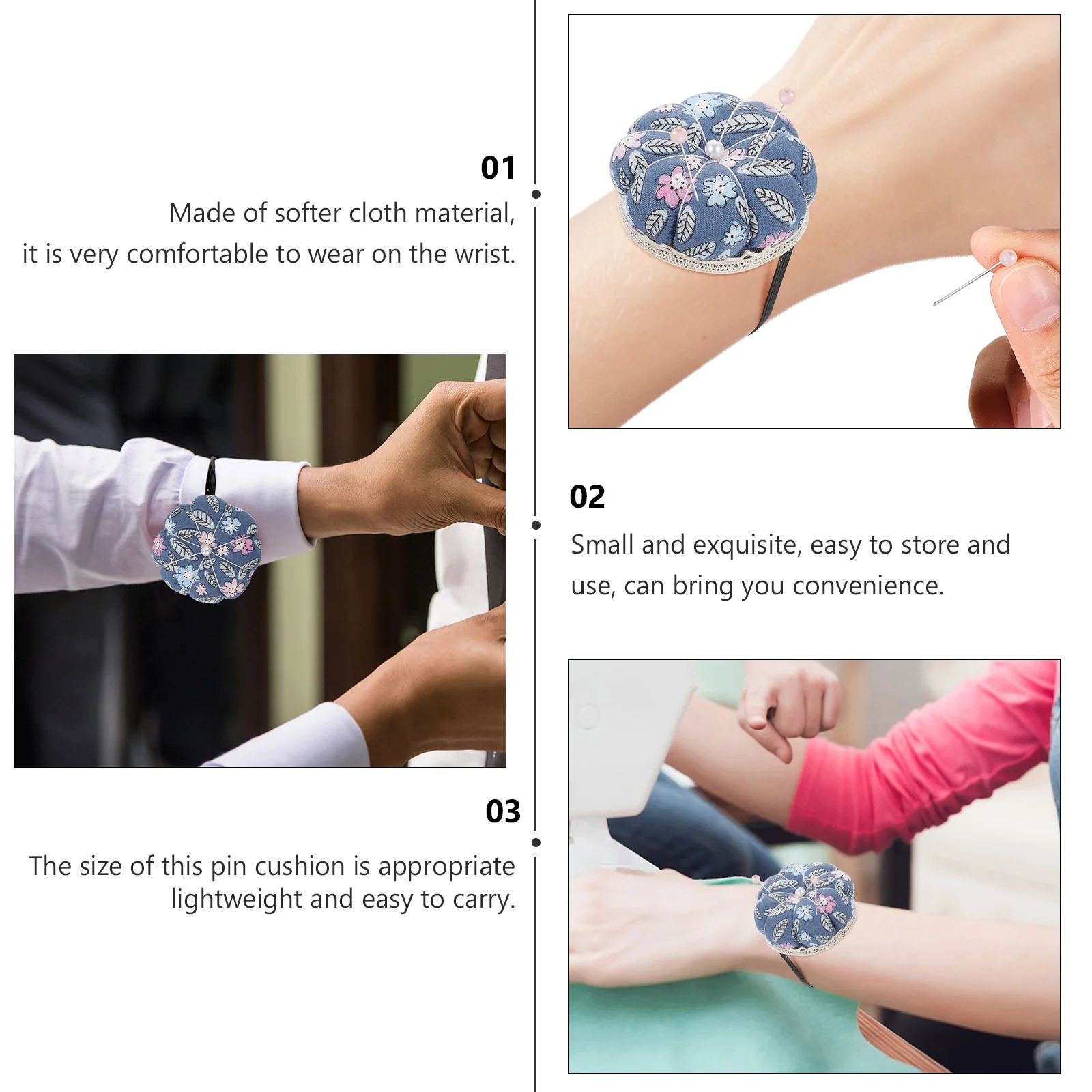 01

Made of softer cloth material,
it is very comfortable to wear on the wrist.

02

Small and exquisite, easy to store and use, can bring you convenience.

03

The size of this pin cushion is appropriate lightweight and easy to carry.