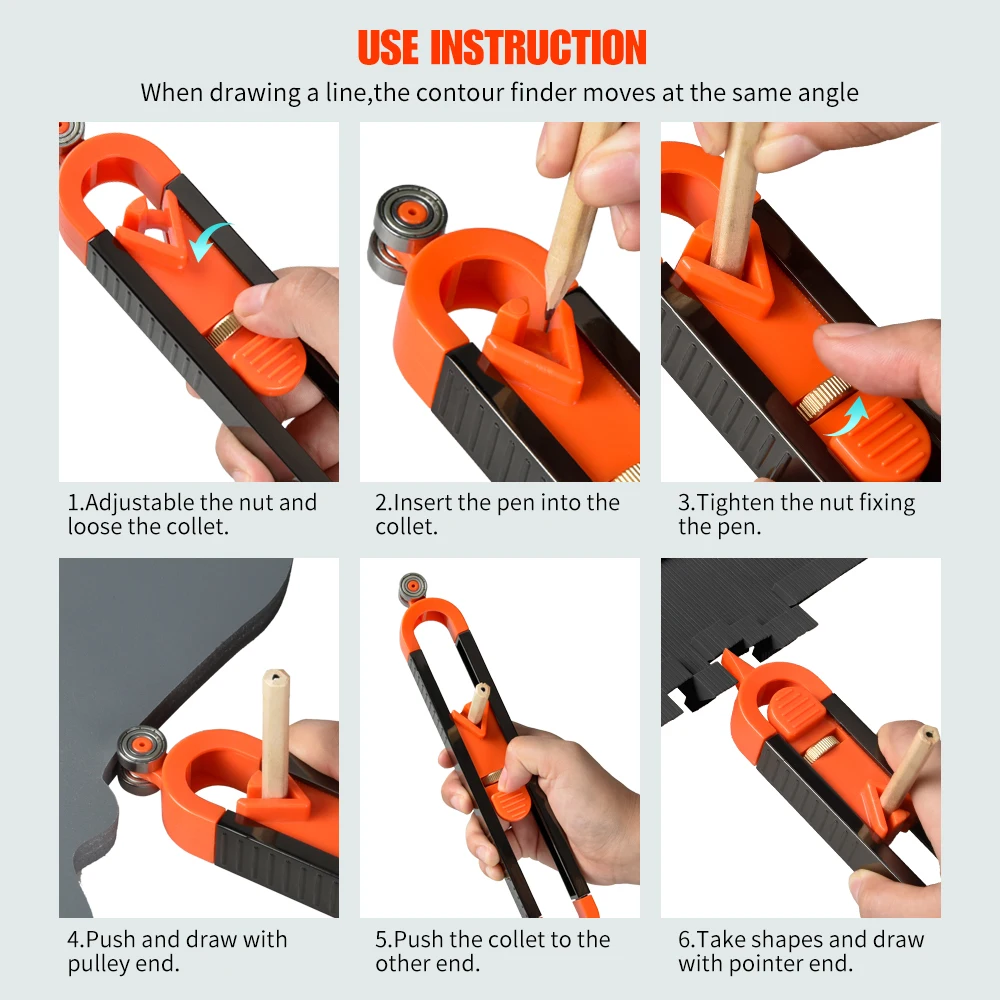 USE INSTRUCTION

When drawing a line,the contour finder moves at the same angle

1.Adjustable the nut and loose the collet.

2.Insert the pen into the collet.

3.Tighten the nut fixing the pen.

4.Push and draw with pulley end.

5.Push the collet to the other end.

6.Take shapes and draw with pointer end.