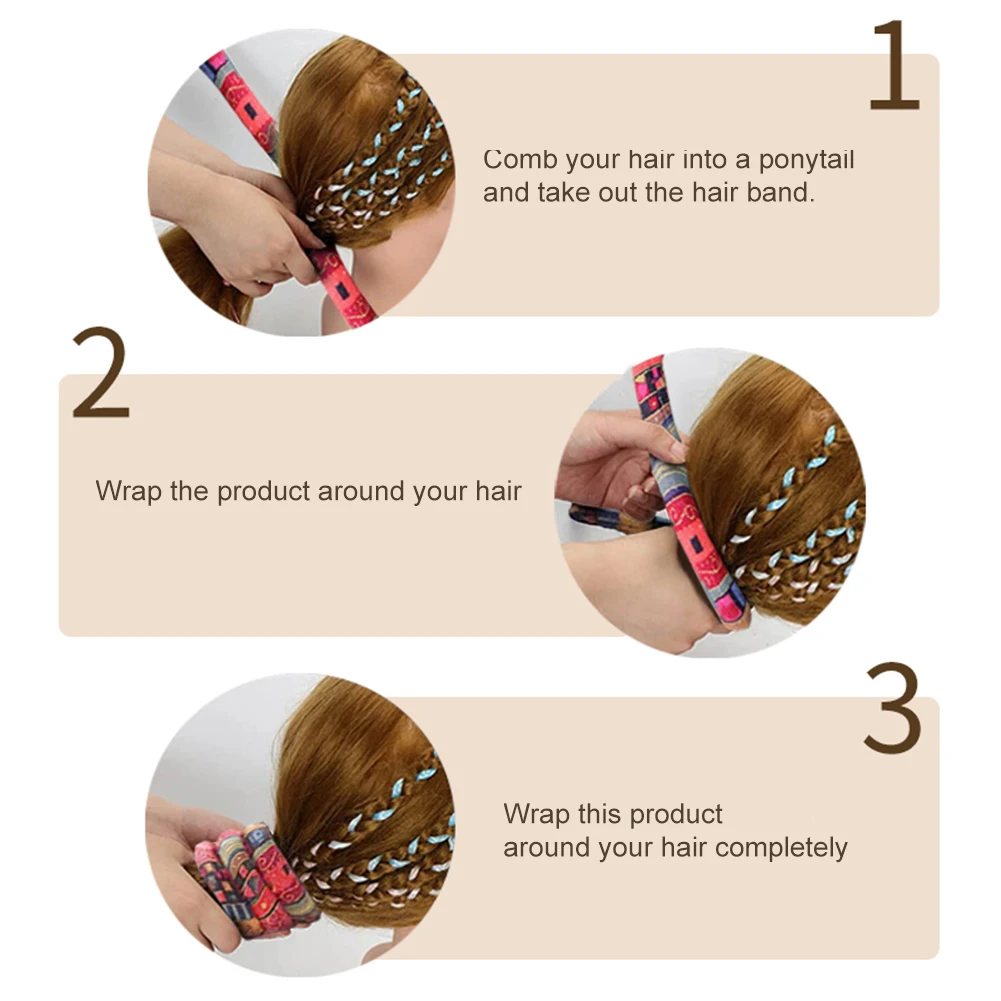 1

Comb your hair into a ponytail and take out the hair band.

2

Wrap the product around your hair

3

Wrap this product around your hair completely