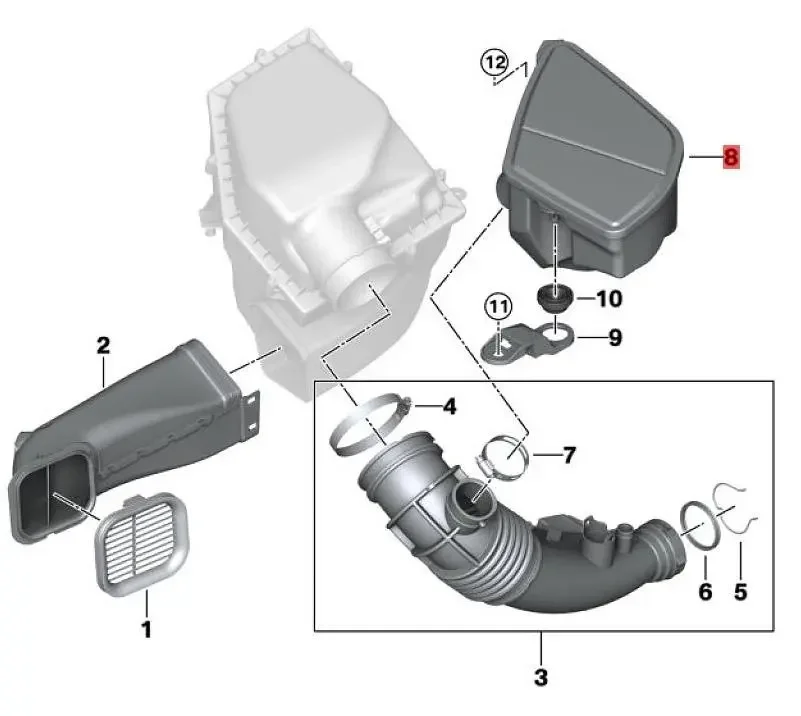 12
8
10
11
9
2
4
7
6
5
1
3