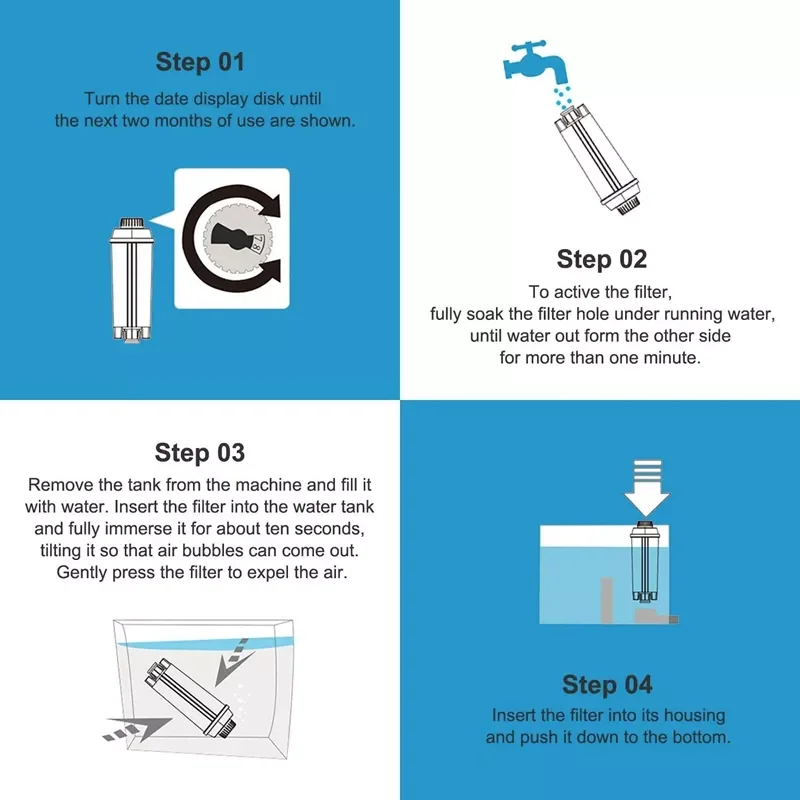 Step 01
Turn the date display disk until the next two months of use are shown.

7 8

Step 02
To active the filter, fully soak the filter hole under running water, until water out form the other side for more than one minute.

Step 03
Remove the tank from the machine and fill it with water. Insert the filter into the water tank and fully immerse it for about ten seconds, tilting it so that air bubbles can come out. Gently press the filter to expel the air.

Step 04
Insert the filter into its housing and push it down to the bottom.