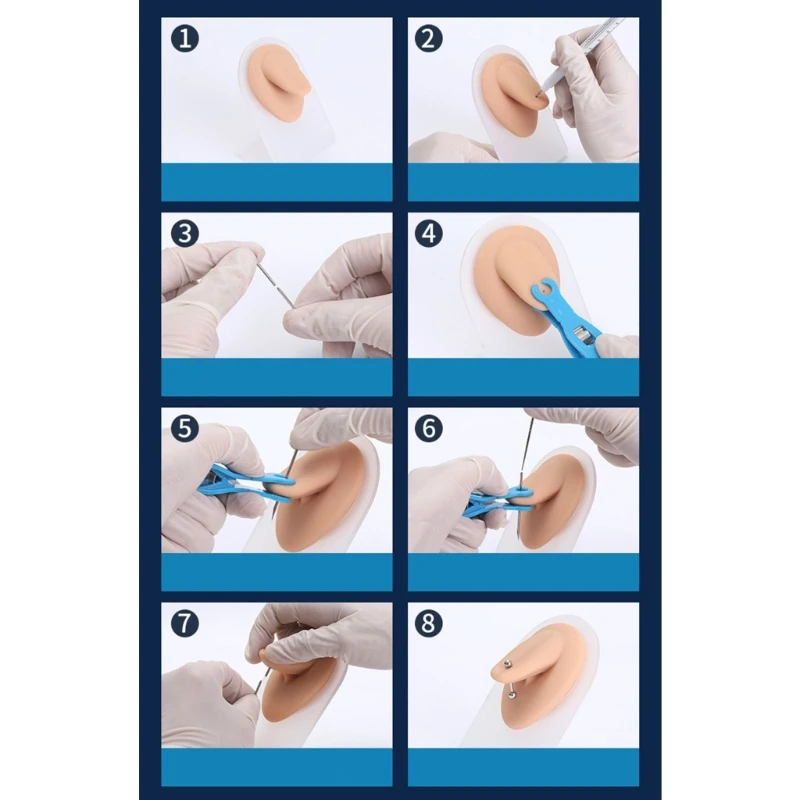 1

2

3

4

5

6

7

8