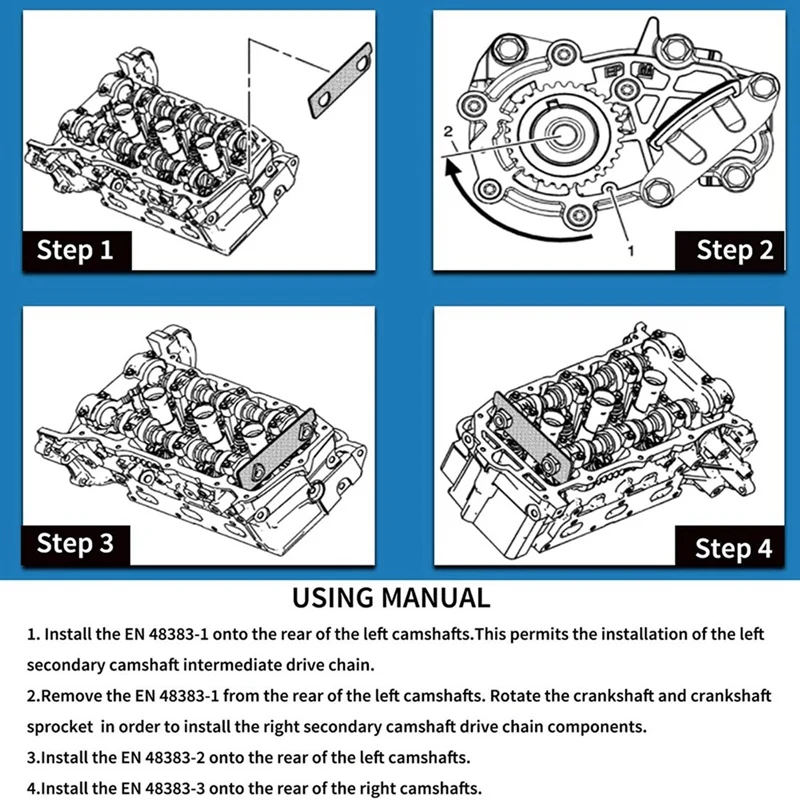 Step 1

2

1

Step 2

Step 3

Step 4

USING MANUAL

1. Install the EN 48383-1 onto the rear of the left camshafts.This permits the installation of the left secondary camshaft intermediate drive chain.

2.Remove the EN 48383-1 from the rear of the left camshafts. Rotate the crankshaft and crankshaft sprocket in order to install the right secondary camshaft drive chain components.

3.Install the EN 48383-2 onto the rear of the left camshafts.

4.Install the EN 48383-3 onto the rear of the right camshafts.