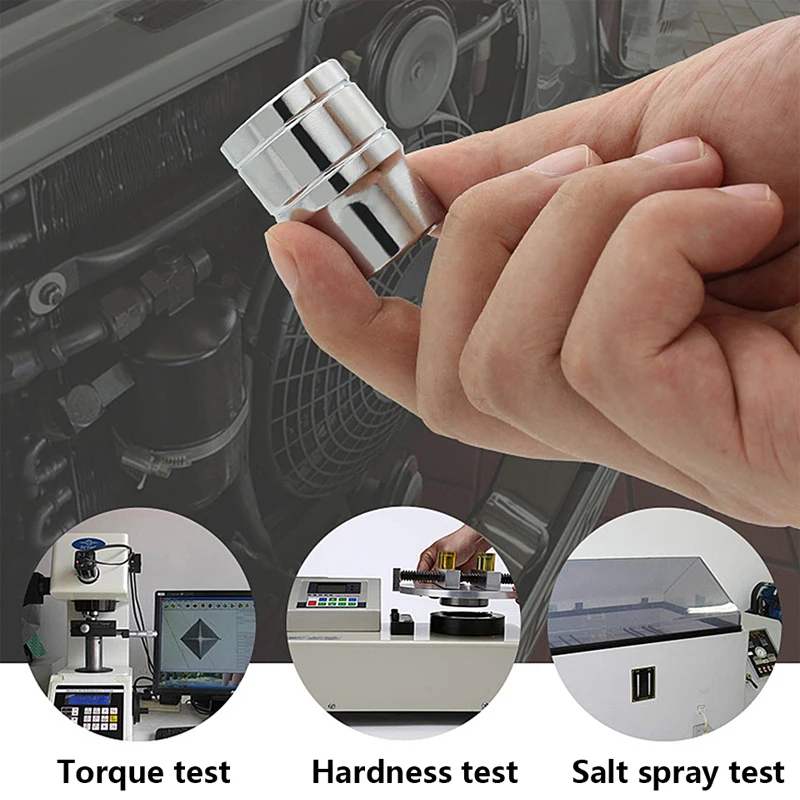 Torque test Hardness test Salt spray test