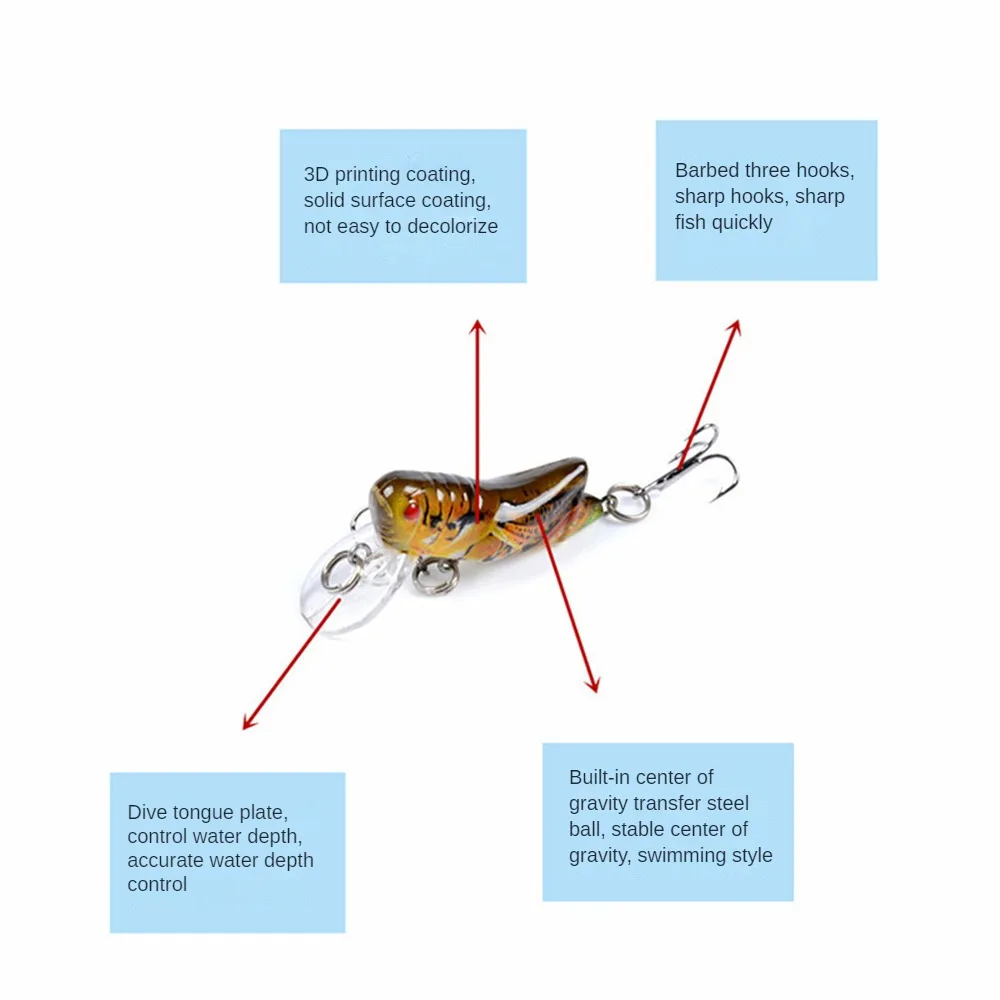 3D printing coating, solid surface coating, not easy to decolorize

Barbed three hooks, sharp hooks, sharp fish quickly

Dive tongue plate, control water depth, accurate water depth control

Built-in center of gravity transfer steel ball, stable center of gravity, swimming style