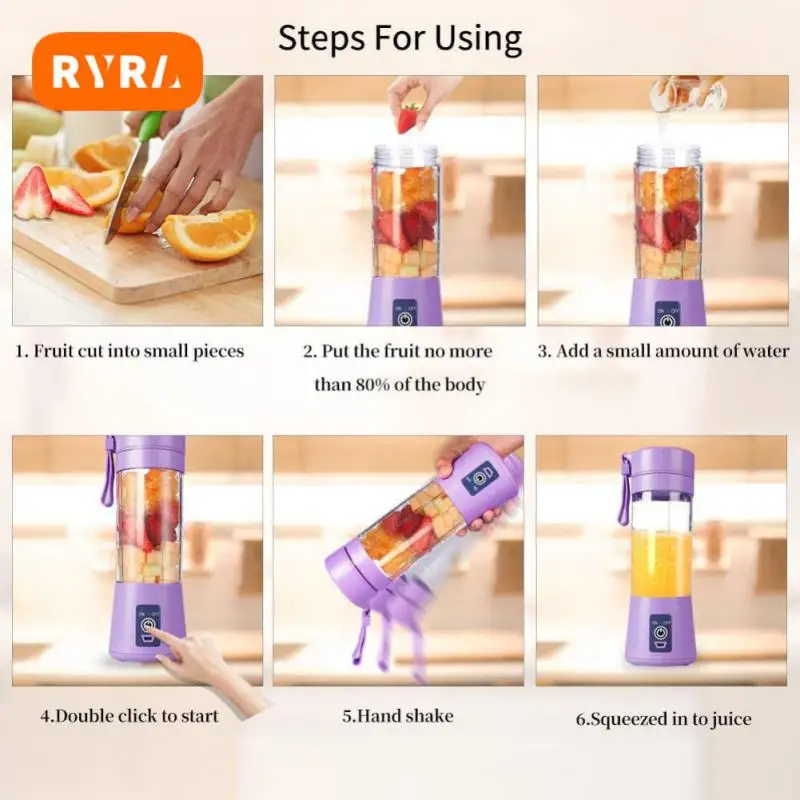 RYRA

Steps For Using

1. Fruit cut into small pieces

2. Put the fruit no more than 80% of the body

3. Add a small amount of water

4.Double click to start

5.Hand shake

6.Squeezed in to juice