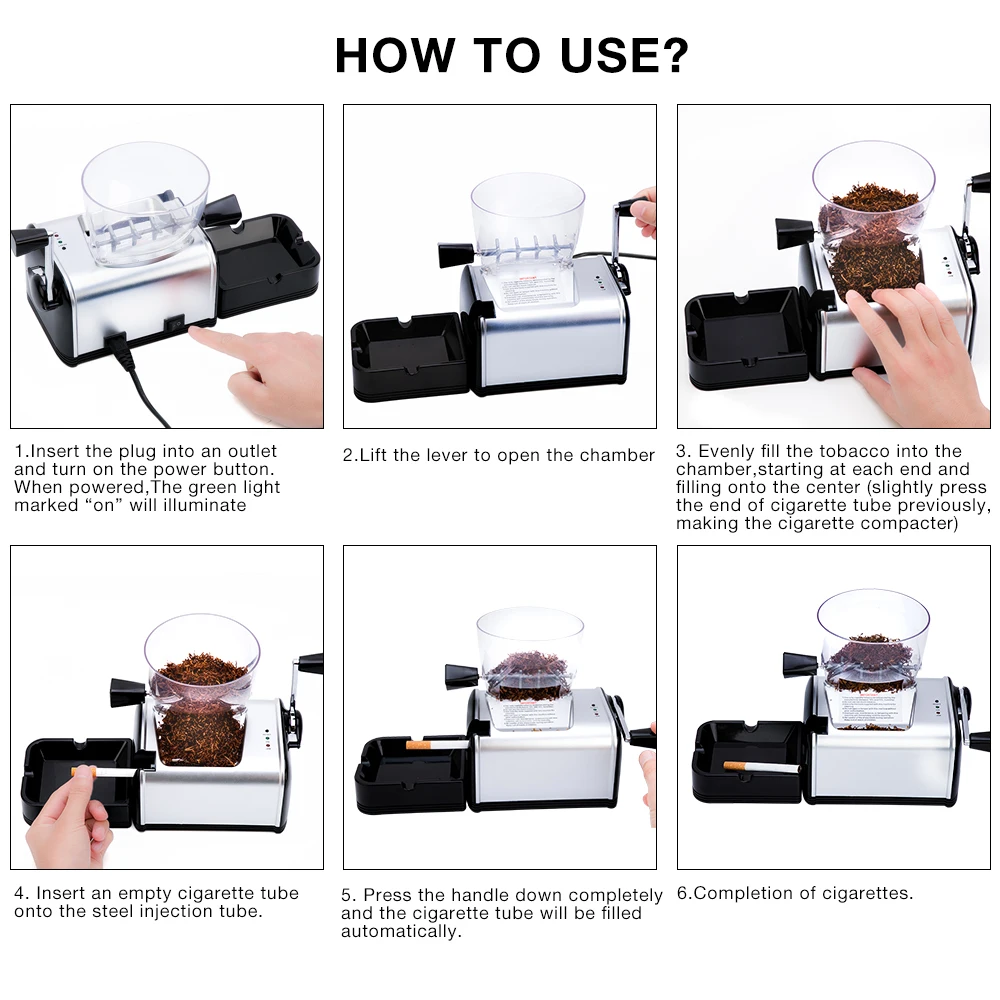 HOW TO USE?

1.Insert the plug into an outlet and turn on the power button. When powered,The green light marked “on” will illuminate

2.Lift the lever to open the chamber

3. Evenly fill the tobacco into the chamber,starting at each end and filling onto the center (slightly press the end of cigarette tube previously, making the cigarette compacter)

4. Insert an empty cigarette tube onto the steel injection tube.

5. Press the handle down completely and the cigarette tube will be filled automatically.

6.Completion of cigarettes.