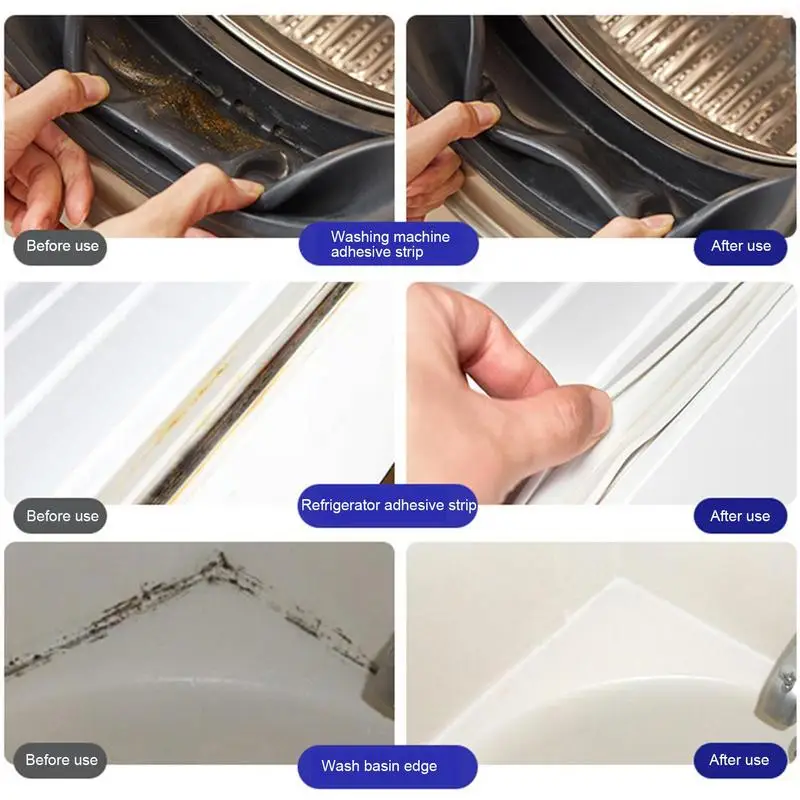 Before use

Washing machine adhesive strip

After use

Before use

Refrigerator adhesive strip

After use

Before use

Wash basin edge

After use