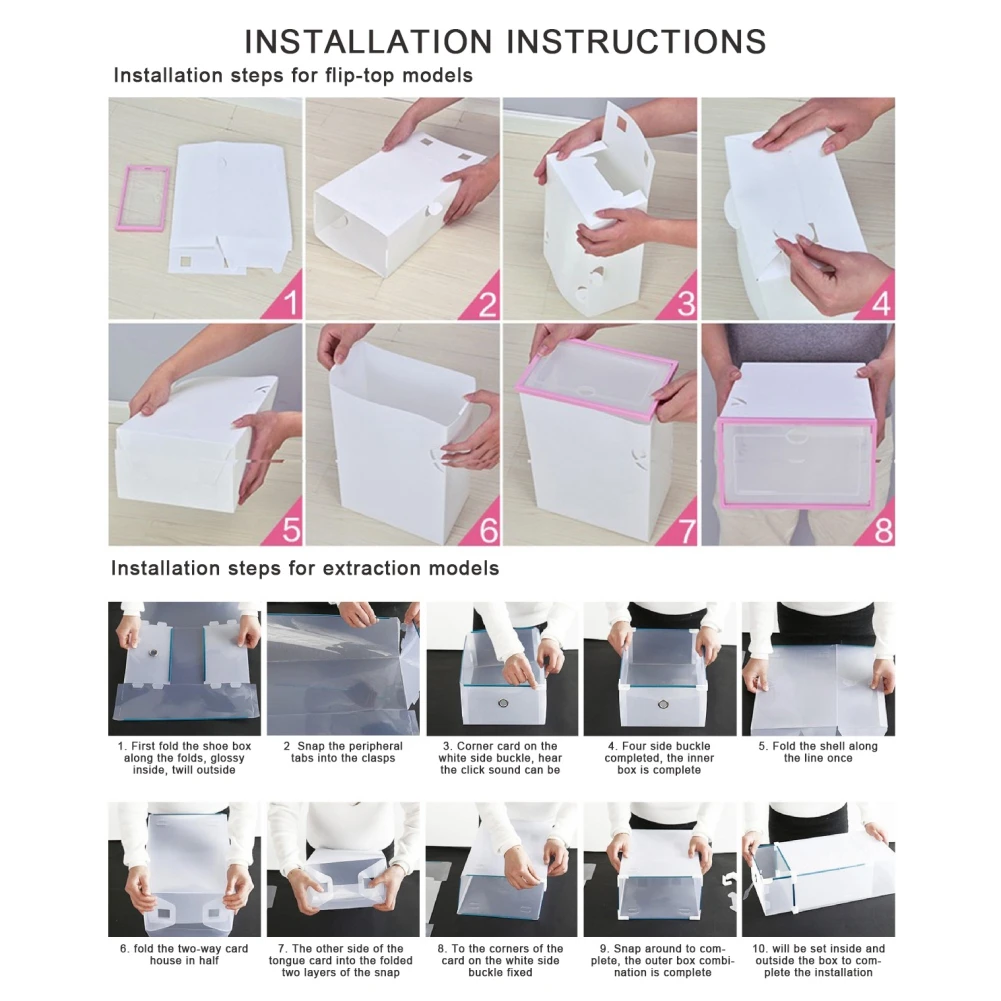 INSTALLATION INSTRUCTIONS

Installation steps for flip-top models

1

2

3

4

5

6

7

8

Installation steps for extraction models

1. First fold the shoe box along the folds, glossy inside, twill outside

2 Snap the peripheral tabs into the clasps

3. Corner card on the white side buckle, hear the click sound can be

4. Four side buckle completed, the inner box is complete

5. Fold the shell along the line once

6. fold the two-way card house in half

7. The other side of the tongue card into the folded two layers of the snap

8. To the corners of the card on the white side buckle fixed

9. Snap around to complete, the outer box combination is complete

10. will be set inside and outside the box to complete the installation